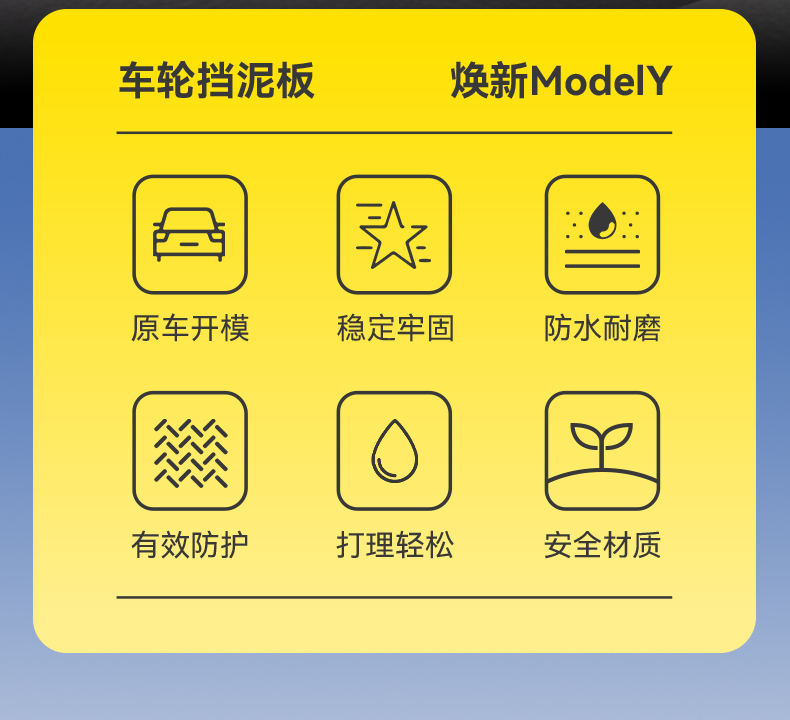 车轮挡泥板 焕新ModelY

原车开模 稳定牢固 防水耐磨

有效防护 打理轻松 安全材质