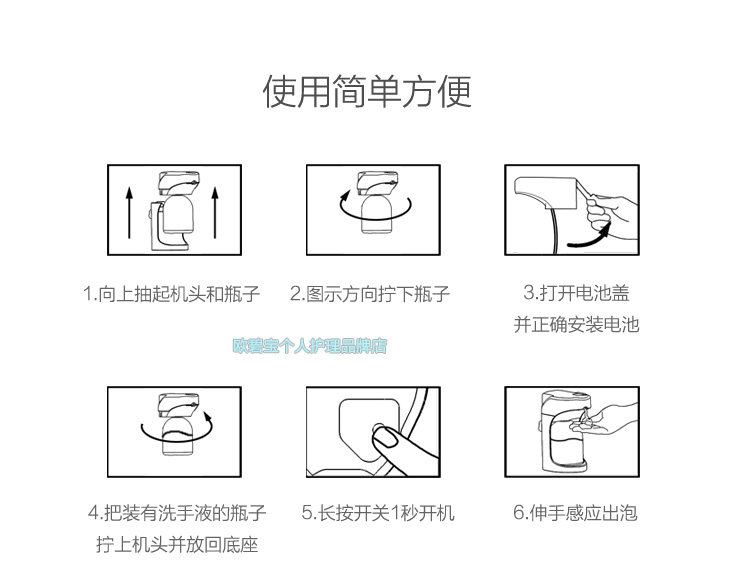 使用简单方便

1.向上抽起机头和瓶子

2.图示方向拧下瓶子

3.打开电池盖
并正确安装电池

欧碧宝个人护理品牌店

4.把装有洗手液的瓶子
拧上机头并放回底座

5.长按开关1秒开机

6.伸手感应出泡