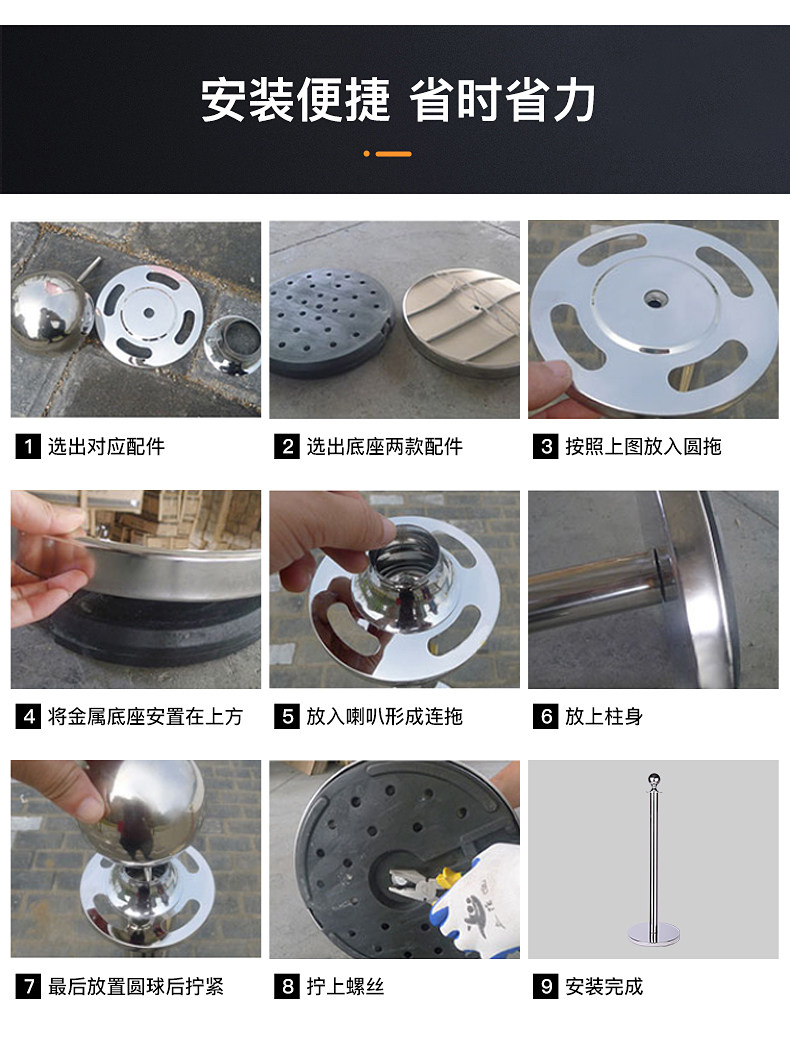 安装便捷 省时省力

1 选出对应配件

2 选出底座两款配件

3 按照上图放入圆拖

4 将金属底座安置在上方

5 放入喇叭形成连拖

6 放上柱身

7 最后放置圆球后拧紧

8 拧上螺丝

9 安装完成