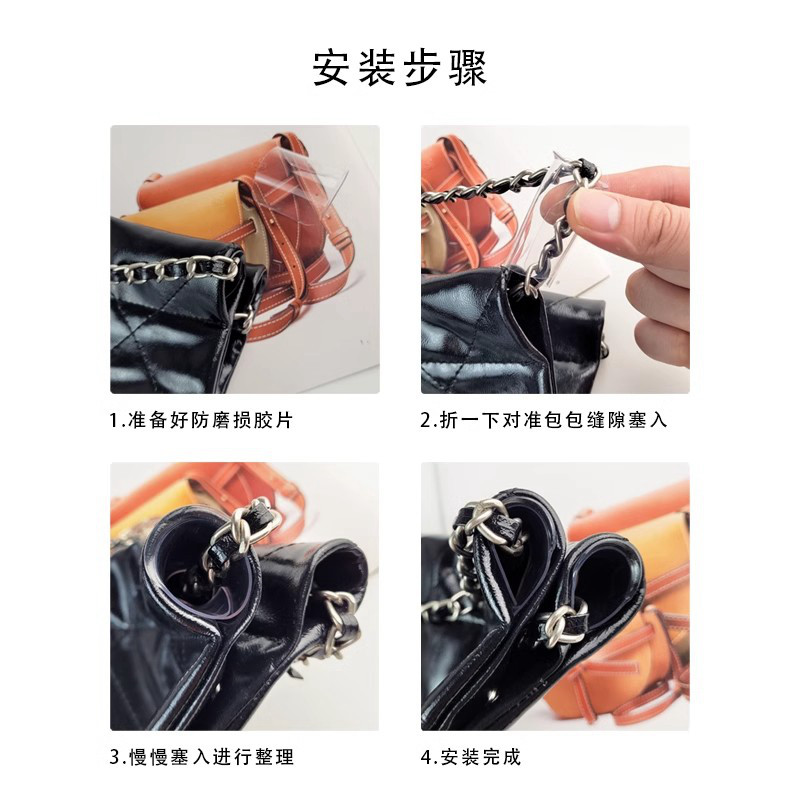 安装步骤

1.准备好防磨损胶片

2.折一下对准包包缝隙塞入

3.慢慢塞入进行整理

4.安装完成