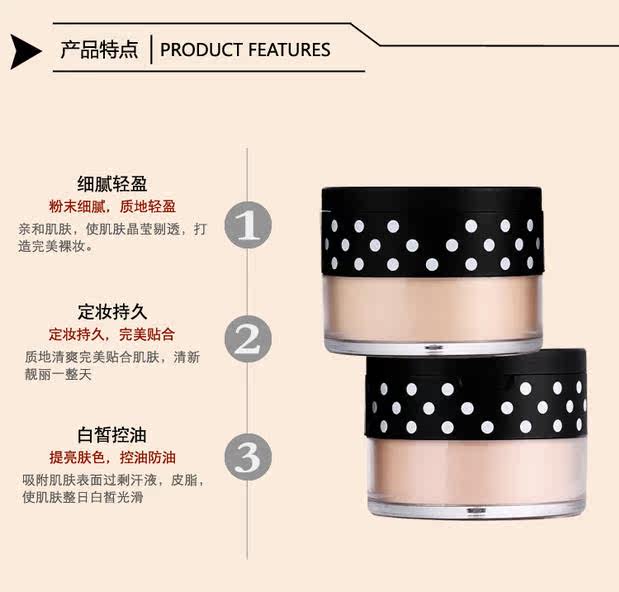 产品特点 | PRODUCT FEATURES

细腻轻盈
粉末细腻，质地轻盈
亲和肌肤，使肌肤晶莹剔透，打造完美裸妆。

1

定妆持久
定妆持久，完美贴合
质地清爽完美贴合肌肤，清新靓丽一整天

2

白皙控油
提亮肤色，控油防油
吸附肌肤表面过剩汗液，皮脂，使肌肤整日白皙光滑

3