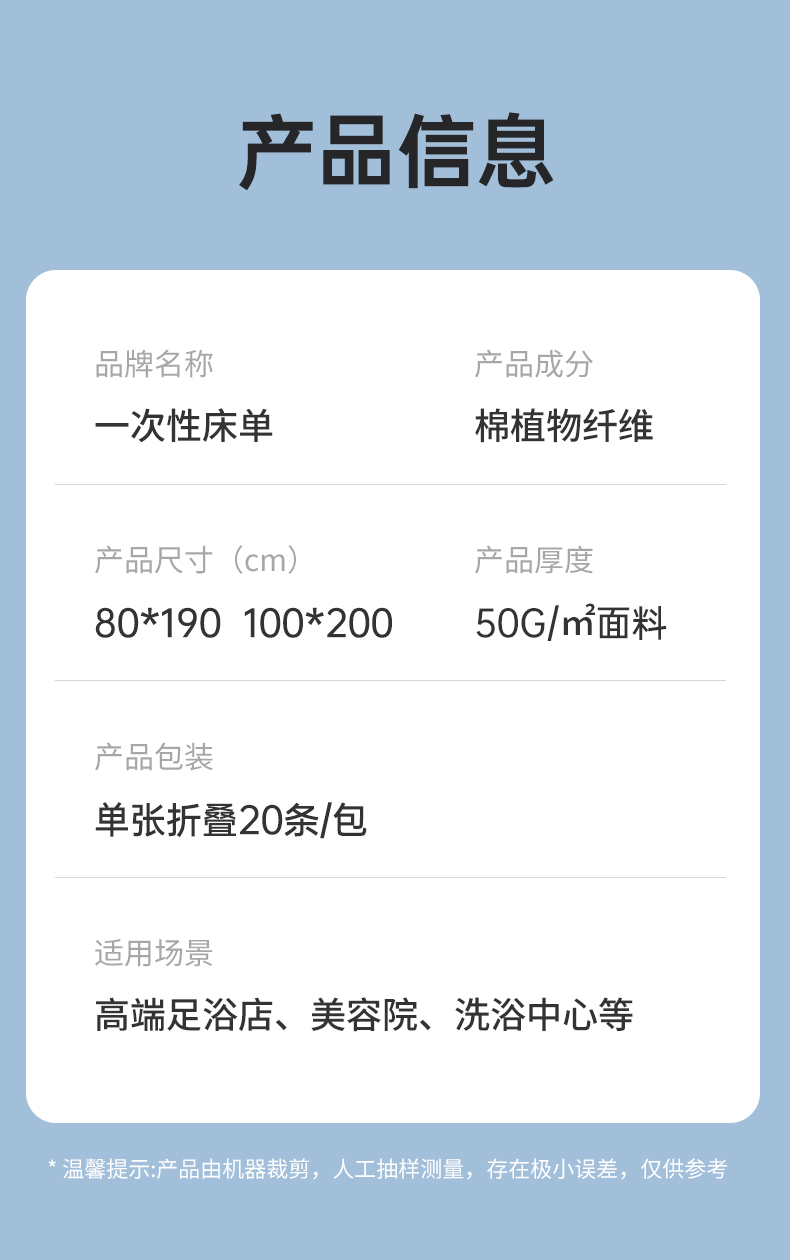 产品信息

品牌名称
一次性床单

产品成分
棉植物纤维

产品尺寸（cm）
80*190  100*200

产品厚度
50G/㎡面料

产品包装
单张折叠20条/包

适用场景
高端足浴店、美容院、洗浴中心等

* 温馨提示:产品由机器裁剪，人工抽样测量，存在极小误差，仅供参考