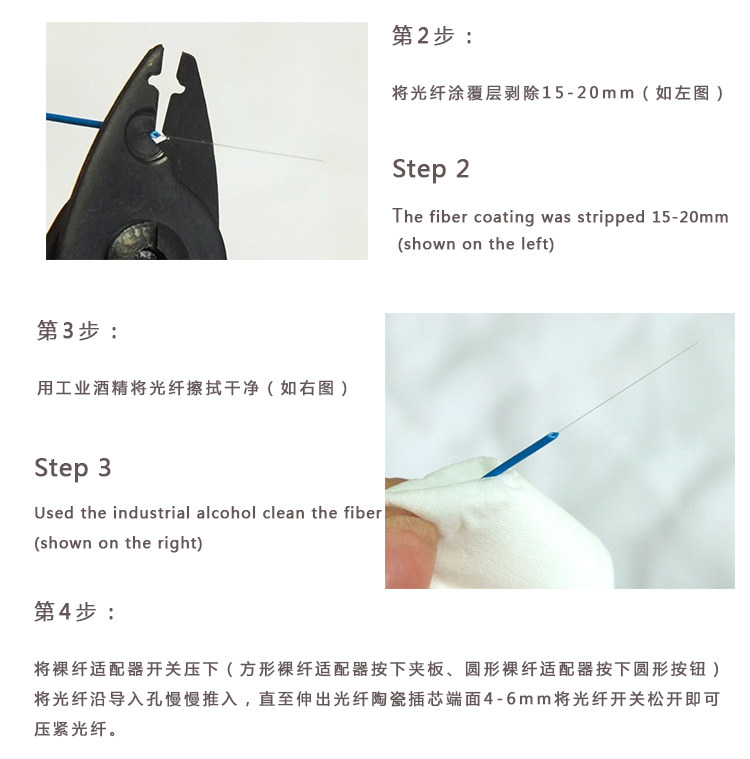 第2步：

将光纤涂覆层剥除15-20mm（如左图）

Step 2

The fiber coating was stripped 15-20mm (shown on the left)

第3步：

用工业酒精将光纤擦拭干净（如右图）

Step 3

Used the industrial alcohol clean the fiber (shown on the right)

第4步：

将裸纤适配器开关压下（方形裸纤适配器按下夹板、圆形裸纤适配器按下圆形按钮）将光纤沿导入孔慢慢推入，直至伸出光纤陶瓷插芯端面4-6mm将光纤开关松开即可压紧光纤。