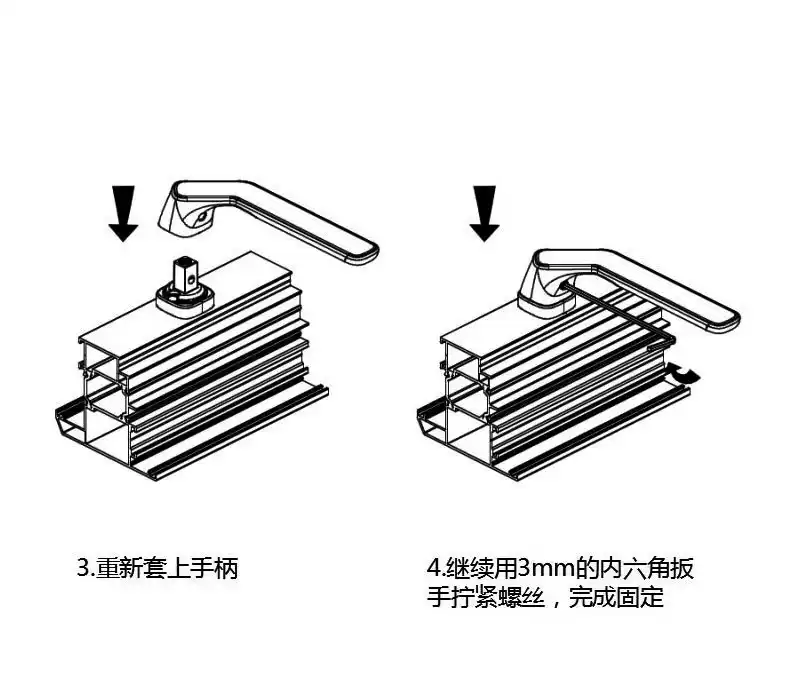 3.重新套上手柄

4.继续用3mm的内六角扳手拧紧螺丝，完成固定