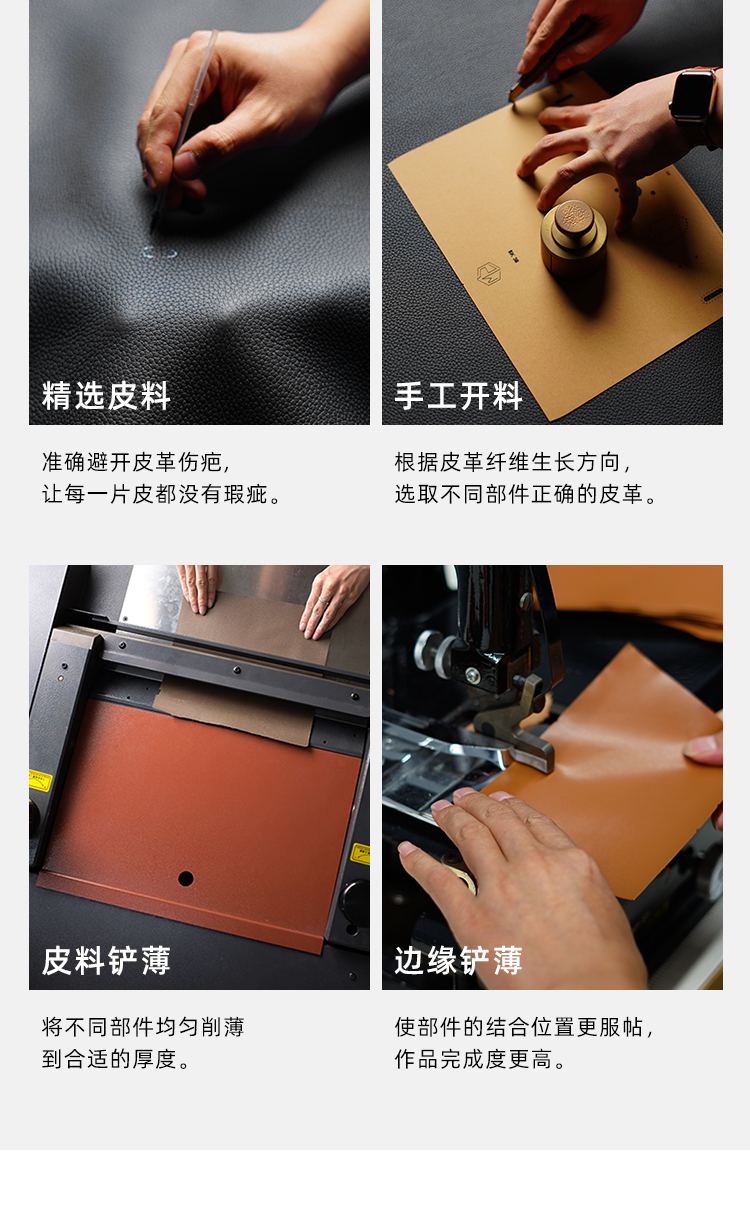 精选皮料

准确避开皮革伤疤，
让每一片皮都没有瑕疵。

手工开料

根据皮革纤维生长方向，
选取不同部件正确的皮革。

皮料铲薄

将不同部件均匀削薄
到合适的厚度。

边缘铲薄

使部件的结合位置更服帖，
作品完成度更高。