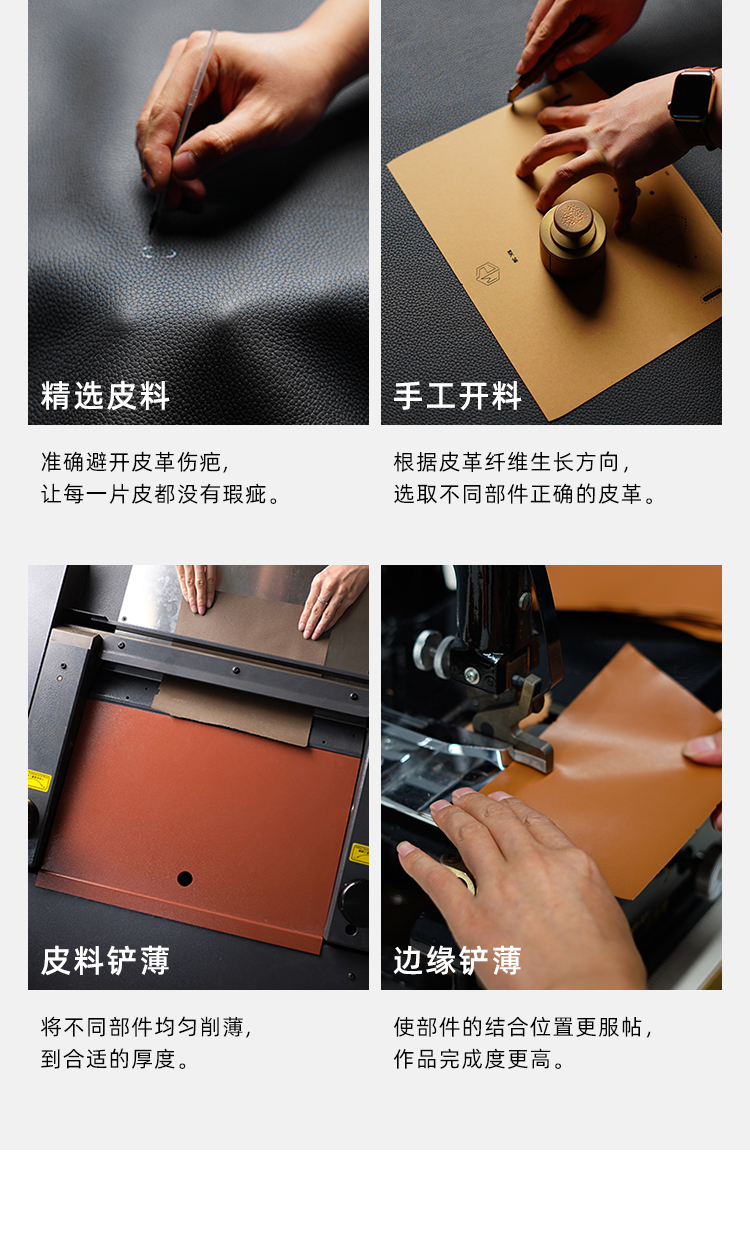 精选皮料

准确避开皮革伤疤，
让每一片皮都没有瑕疵。

手工开料

根据皮革纤维生长方向，
选取不同部件正确的皮革。

皮料铲薄

将不同部件均匀削薄，
到合适的厚度。

边缘铲薄

使部件的结合位置更服帖，
作品完成度更高。