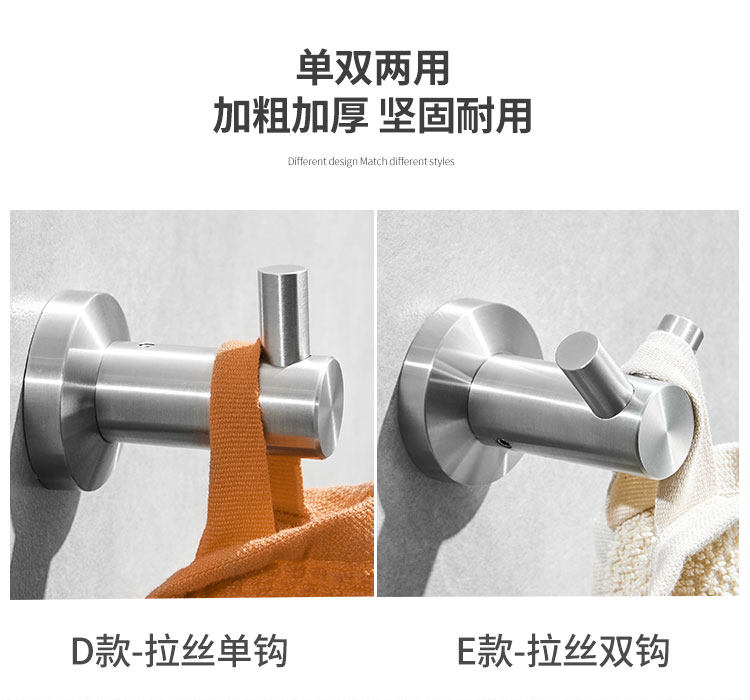 单双两用
加粗加厚 坚固耐用
Different design Match different styles

D款-拉丝单钩

E款-拉丝双钩