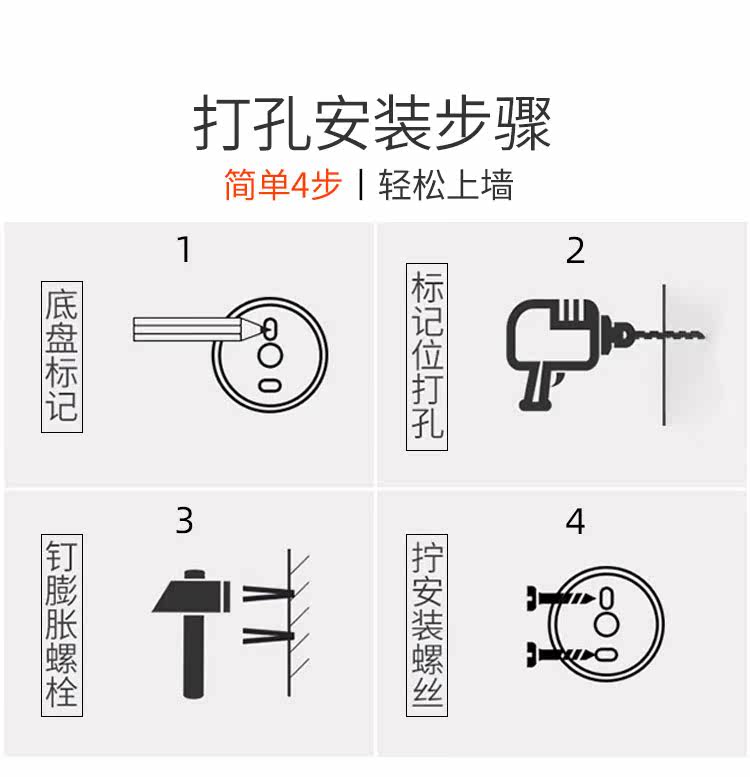 打孔安装步骤

简单4步 | 轻松上墙

1
底盘标记

2
标记位打孔

3
钉膨胀螺栓

4
拧安装螺丝