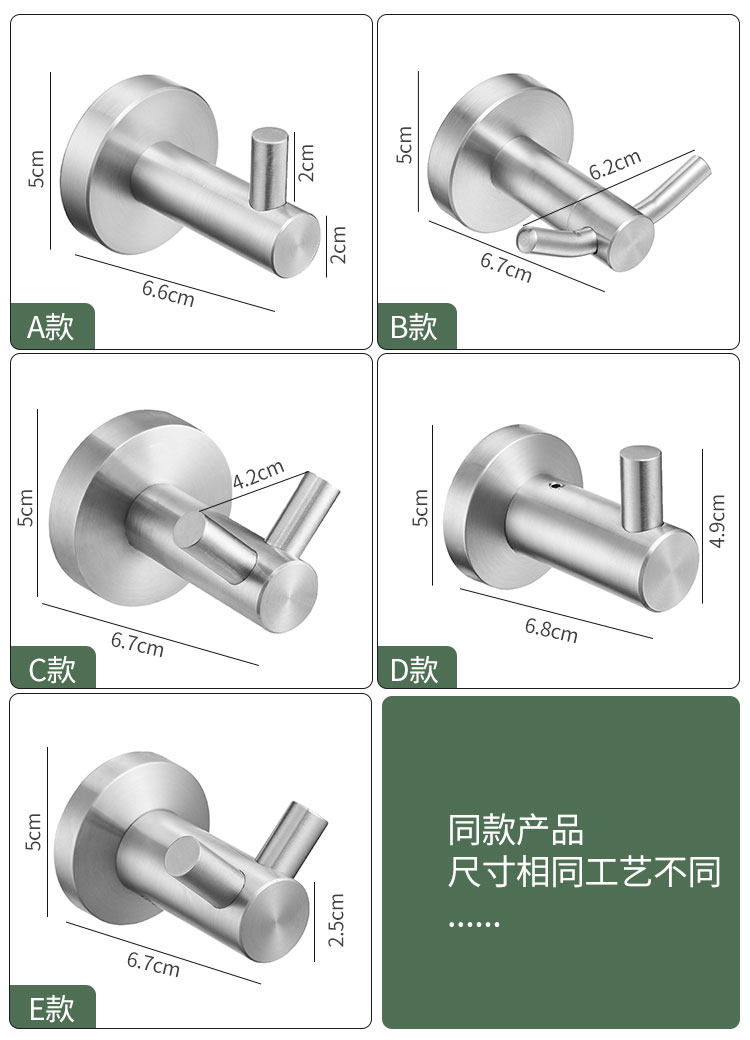 5cm
2cm
2cm
6.6cm
A款

5cm
6.2cm
6.7cm
B款

5cm
4.2cm
6.7cm
C款

5cm
4.9cm
6.8cm
D款

5cm
2.5cm
6.7cm
E款

同款产品
尺寸相同工艺不同
......