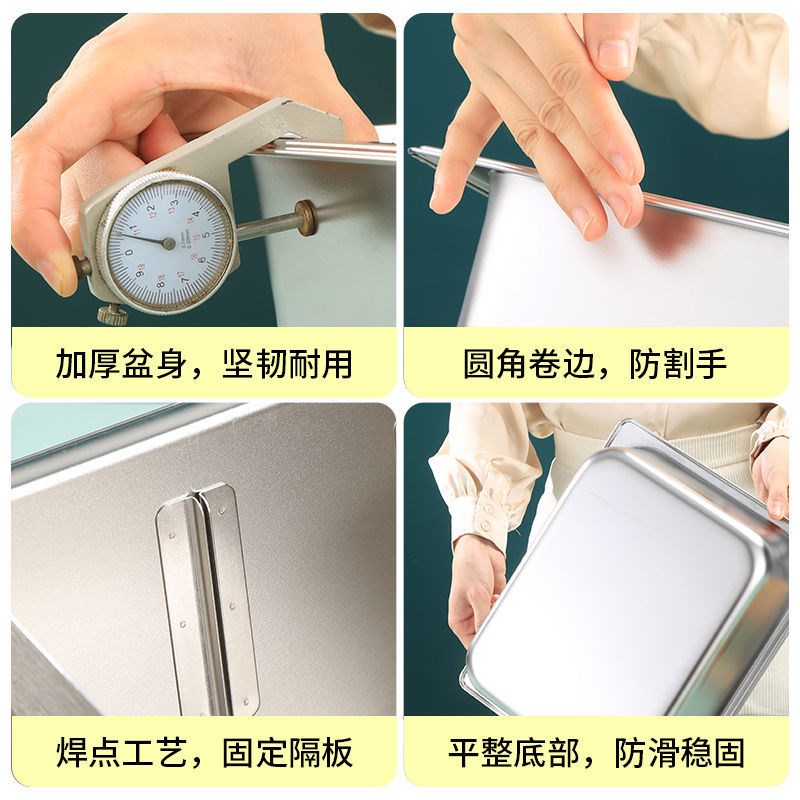 加厚盆身，坚韧耐用

圆角卷边，防割手

焊点工艺，固定隔板

平整底部，防滑稳固