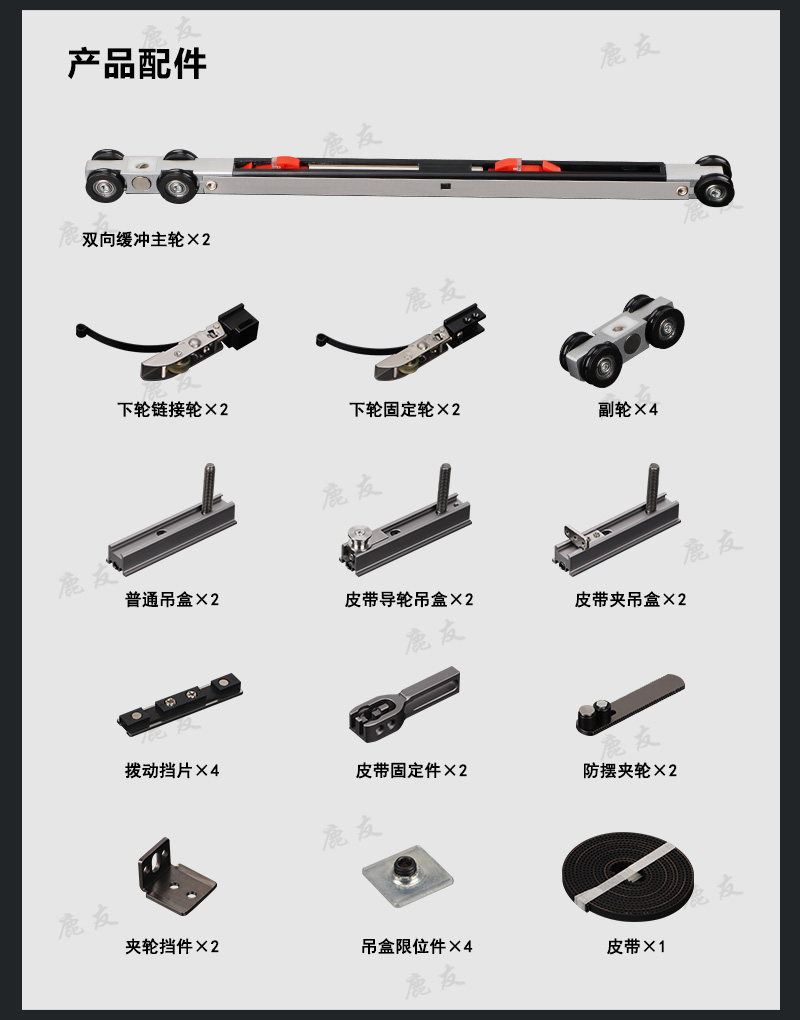 产品配件

鹿友

双向缓冲主轮×2

下轮链接轮×2

下轮固定轮×2

副轮×4

普通吊盒×2

皮带导轮吊盒×2

皮带夹吊盒×2

拨动挡片×4

皮带固定件×2

防摆夹轮×2

夹轮挡件×2

吊盒限位件×4

皮带×1