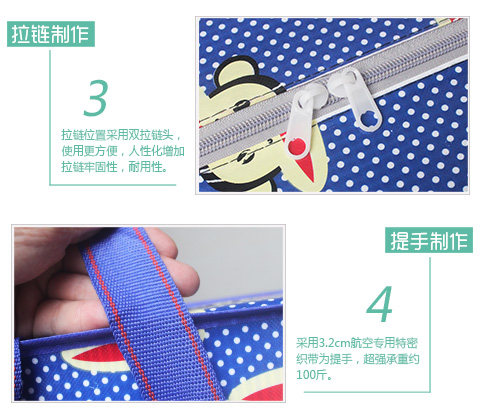 拉链制作

3

拉链位置采用双拉链头，使用更方便，人性化增加拉链牢固性，耐用性。

提手制作

4

采用3.2cm航空专用特密织带为提手，超强承重约100斤。