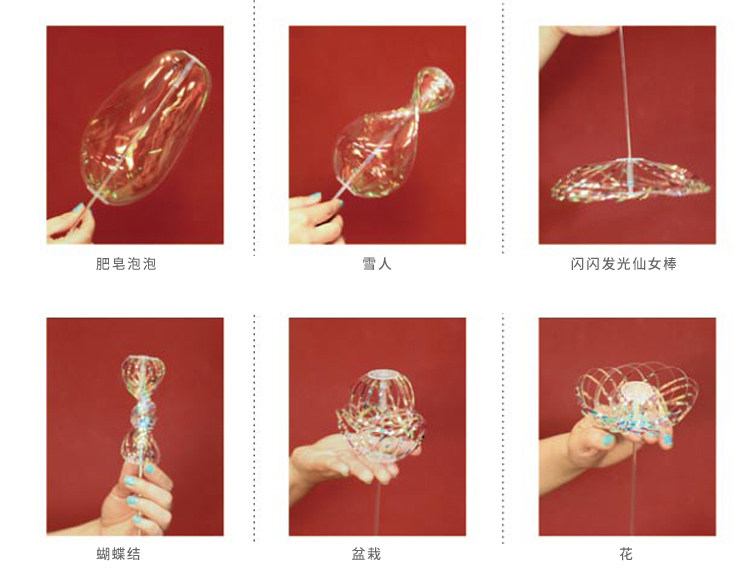 肥皂泡泡

雪人

闪闪发光仙女棒

蝴蝶结

盆栽

花