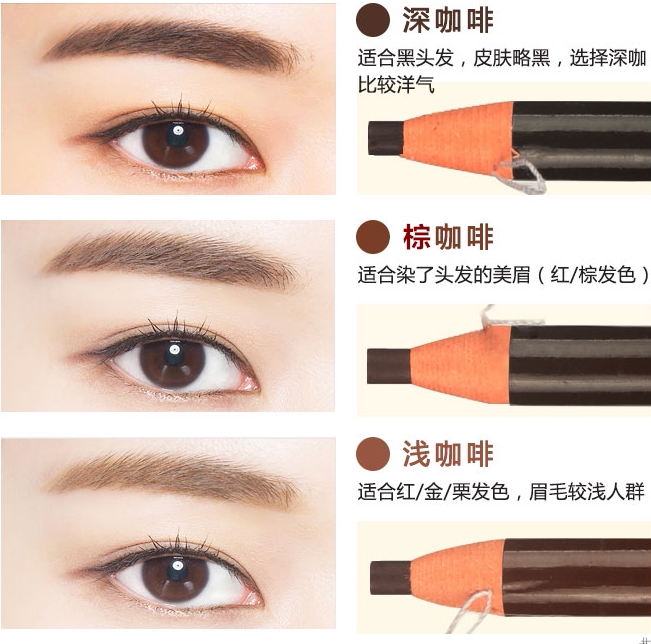 深咖啡

适合黑头发，皮肤略黑，选择深咖比较洋气

棕咖啡

适合染了头发的美眉（红/棕发色）

浅咖啡

适合红/金/栗发色，眉毛较浅人群