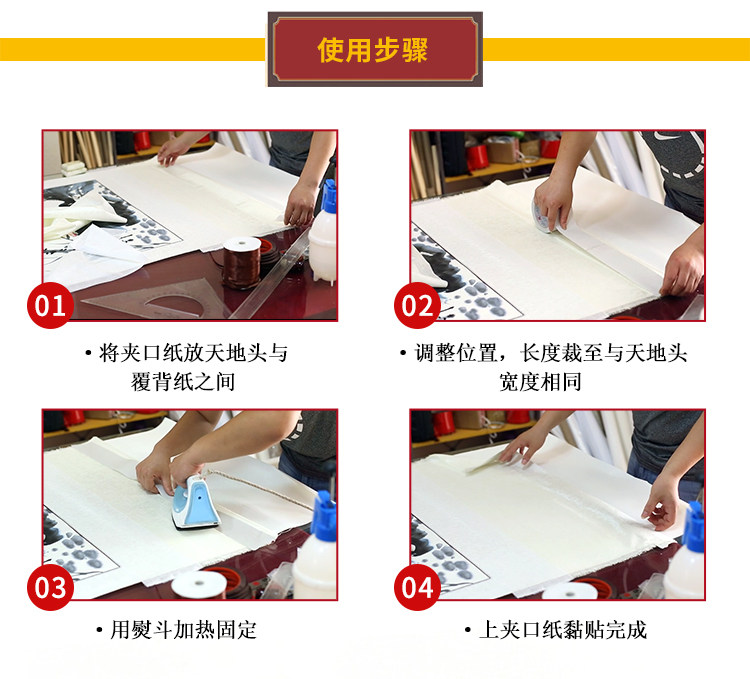 使用步骤

01

• 将夹口纸放天地头与覆背纸之间

02

• 调整位置，长度裁至与天地头宽度相同

03

• 用熨斗加热固定

04

• 上夹口纸黏贴完成