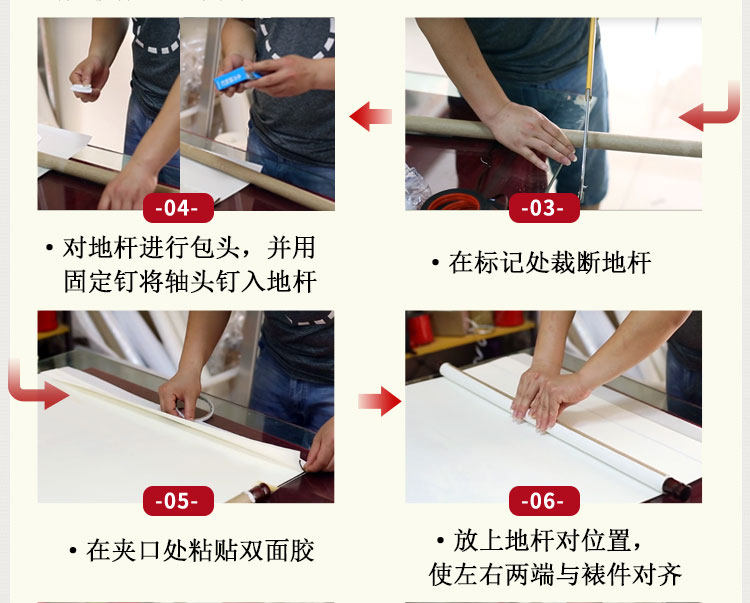 -04-

• 对地杆进行包头，并用固定钉将轴头钉入地杆

-03-

• 在标记处裁断地杆

-05-

• 在夹口处粘贴双面胶

-06-

• 放上地杆对位置，使左右两端与裱件对齐