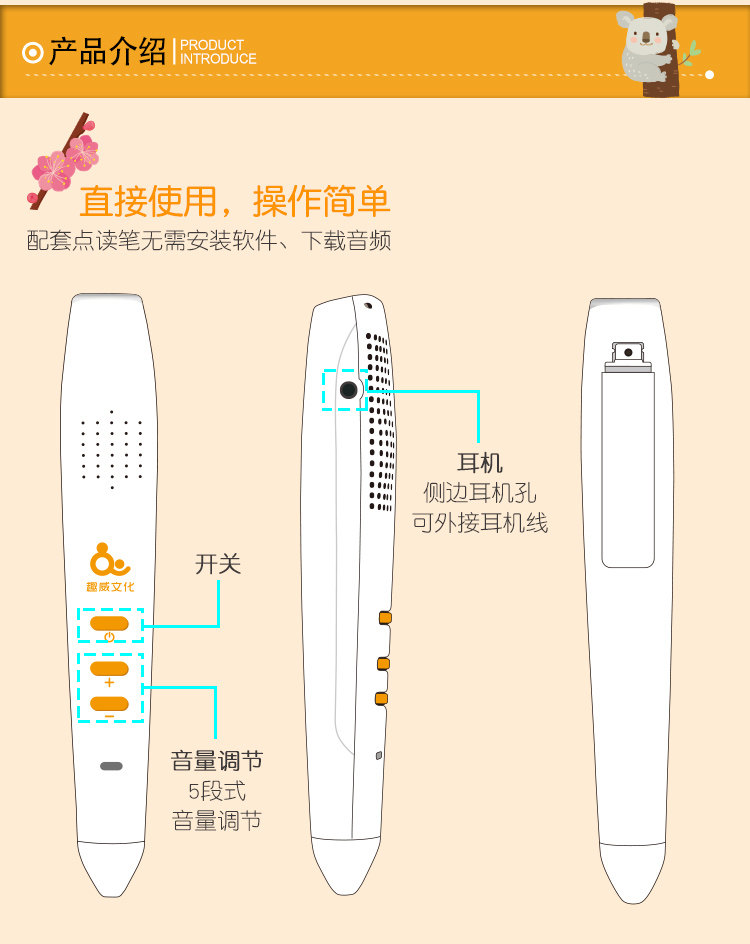 产品介绍 PRODUCT INTRODUCE

直接使用，操作简单
配套点读笔无需安装软件、下载音频

趣威文化

开关

+
−

音量调节
5段式
音量调节

耳机
侧边耳机孔
可外接耳机线