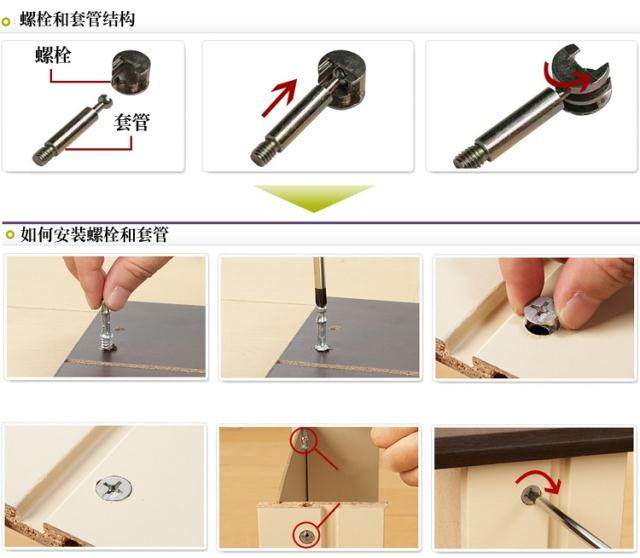 螺栓和套管结构

螺栓

套管

如何安装螺栓和套管