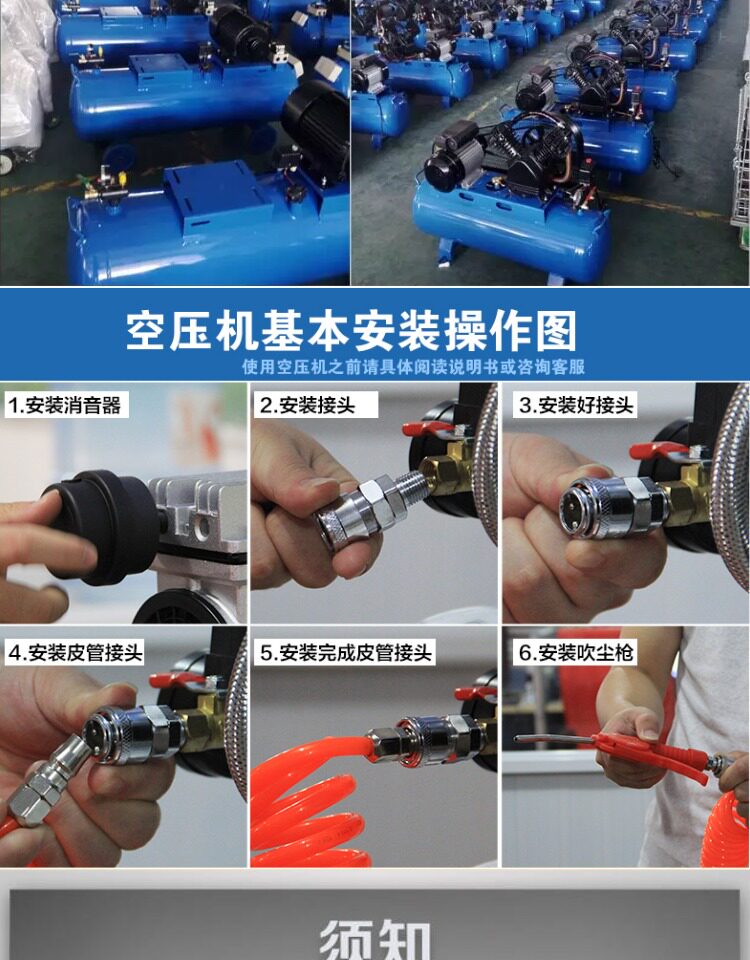 空压机基本安装操作图

使用空压机之前请具体阅读说明书或咨询客服

1.安装消音器

2.安装接头

3.安装好接头

4.安装皮管接头

5.安装完成皮管接头

6.安装吹尘枪

须知