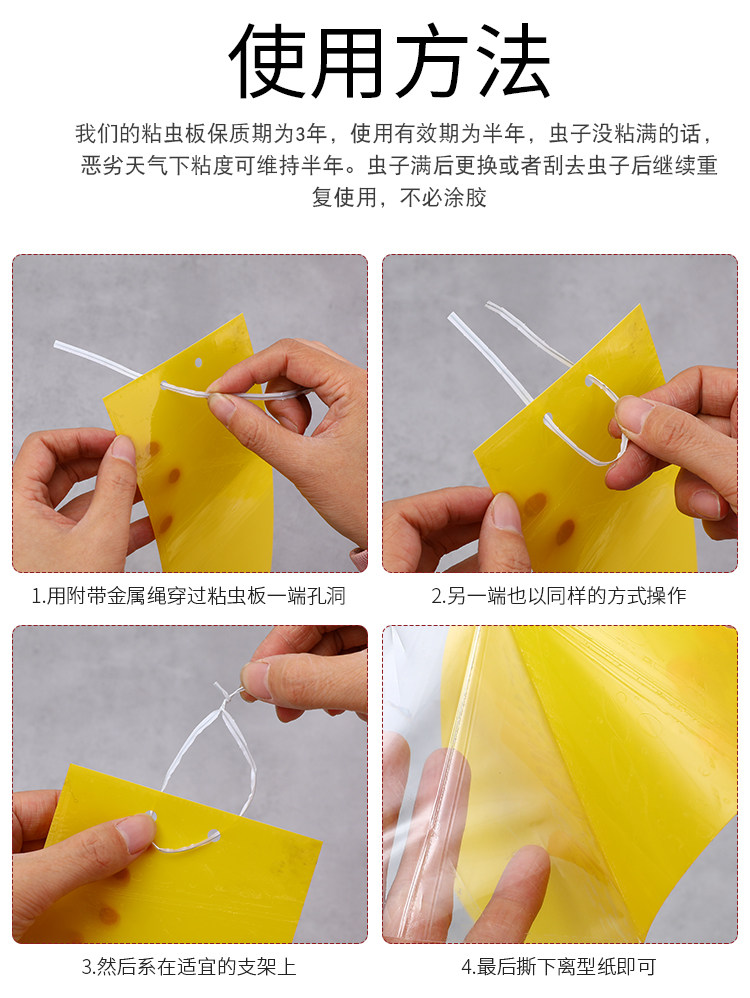 使用方法

我们的粘虫板保质期为3年，使用有效期为半年，虫子没粘满的话，恶劣天气下粘度可维持半年。虫子满后更换或者刮去虫子后继续重复使用，不必涂胶

1.用附带金属绳穿过粘虫板一端孔洞

2.另一端也以同样的方式操作

3.然后系在适宜的支架上

4.最后撕下离型纸即可