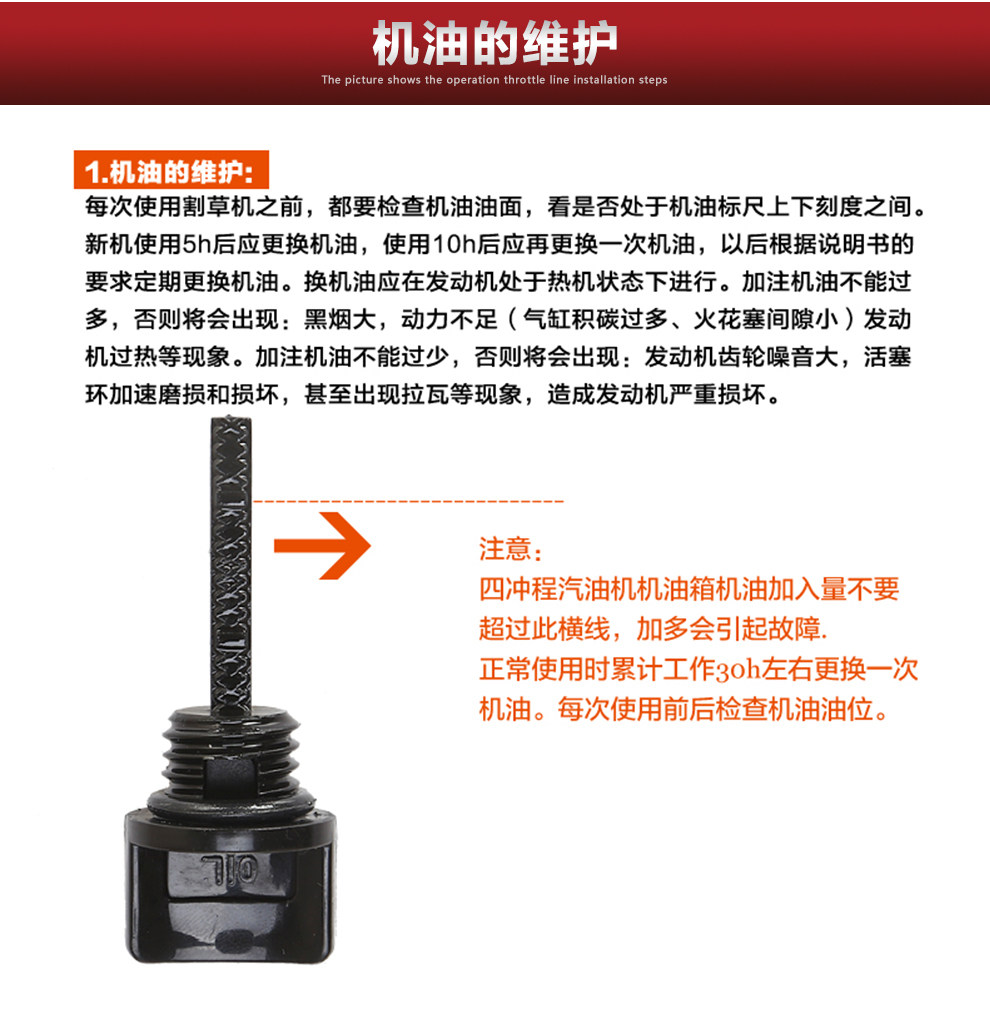 机油的维护
The picture shows the operation throttle line installation steps

1.机油的维护：
每次使用割草机之前，都要检查机油油面，看是否处于机油标尺上下刻度之间。新机使用5h后应更换机油，使用10h后应再更换一次机油，以后根据说明书的要求定期更换机油。换机油应在发动机处于热机状态下进行。加注机油不能过多，否则将会出现：黑烟大，动力不足（气缸积碳过多、火花塞间隙小）发动机过热等现象。加注机油不能过少，否则将会出现：发动机齿轮噪音大，活塞环加速磨损和损坏，甚至出现拉瓦等现象，造成发动机严重损坏。

注意：
四冲程汽油机机油箱机油加入量不要超过此横线，加多会引起故障.
正常使用时累计工作30h左右更换一次机油。每次使用前后检查机油油位。

OIL