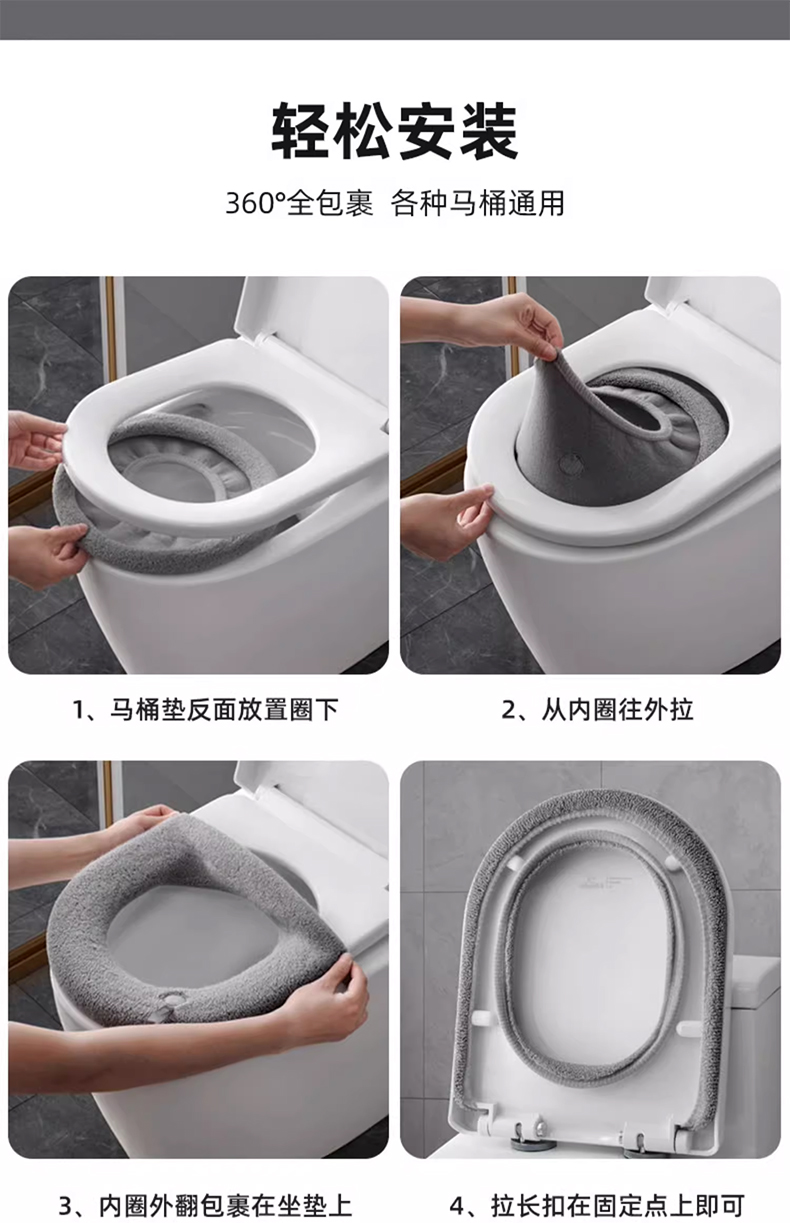 轻松安装

360°全包裹 各种马桶通用

1、马桶垫反面放置圈下

2、从内圈往外拉

3、内圈外翻包裹在坐垫上

4、拉长扣在固定点上即可