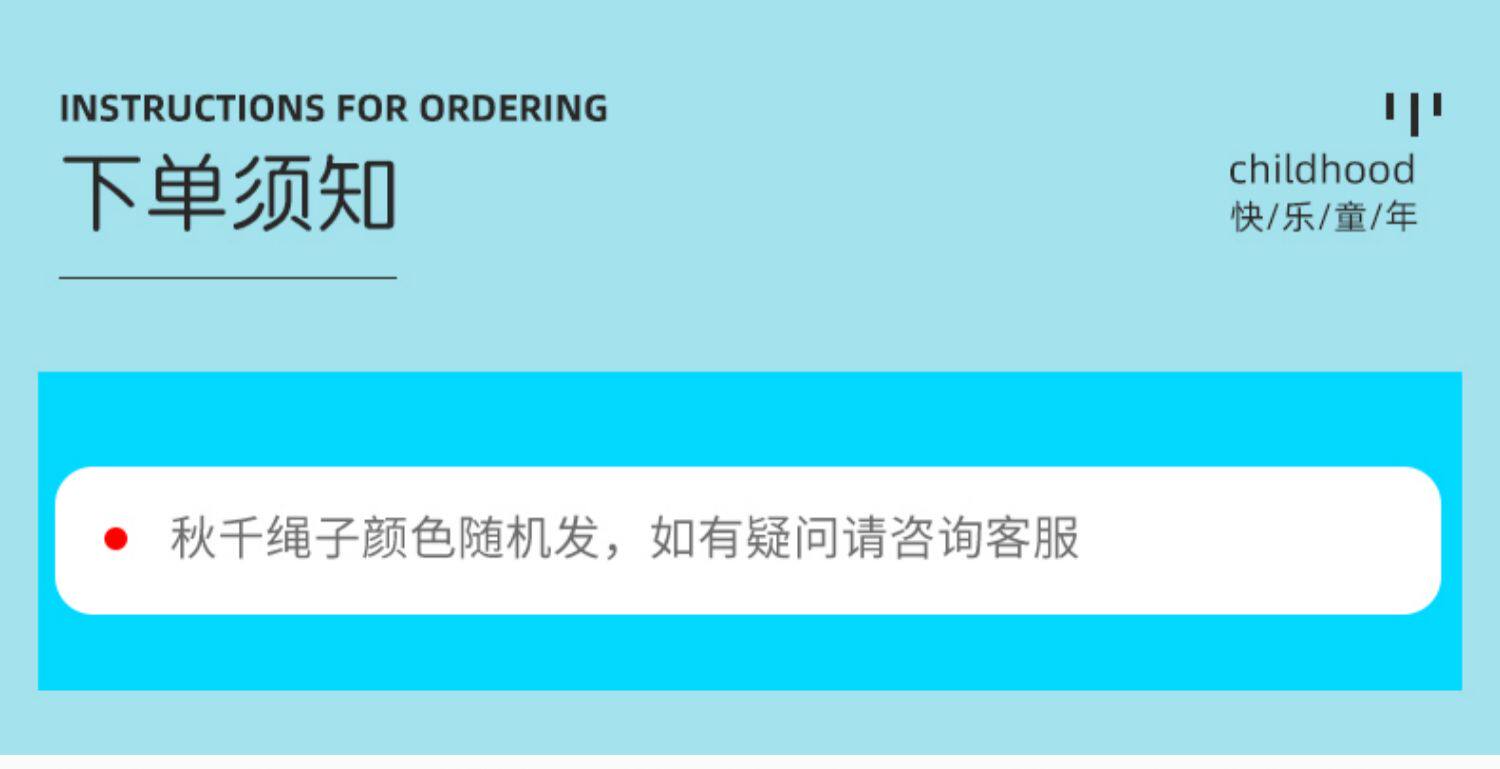 INSTRUCTIONS FOR ORDERING
下单须知

childhood
快/乐/童/年

秋千绳子颜色随机发，如有疑问请咨询客服