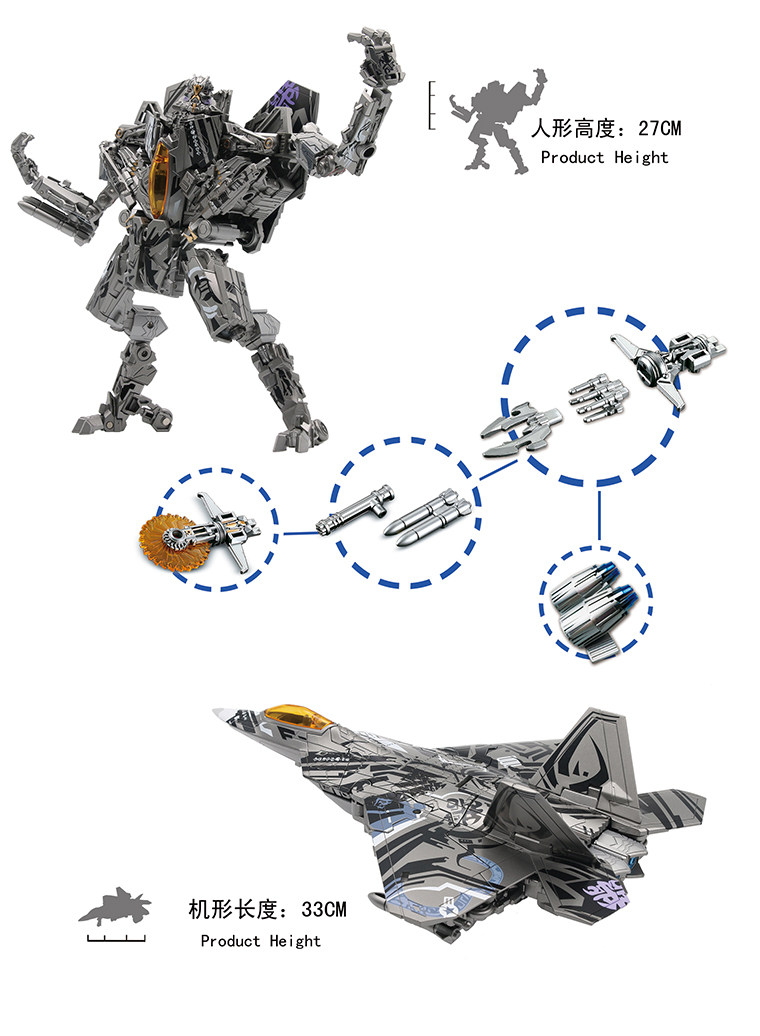 人形高度：27CM
Product Height

机形长度：33CM
Product Height