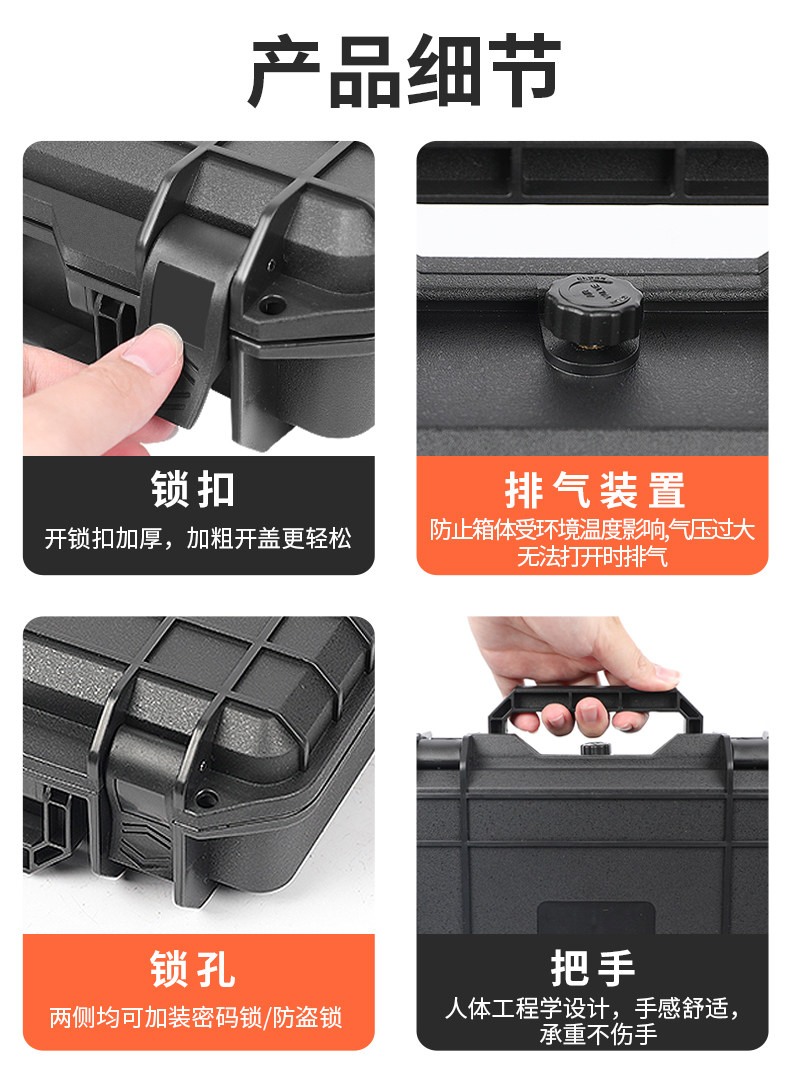 产品细节

锁扣
开锁扣加厚，加粗开盖更轻松

排气装置
防止箱体受环境温度影响,气压过大无法打开时排气

锁孔
两侧均可加装密码锁/防盗锁

把手
人体工程学设计，手感舒适，承重不伤手