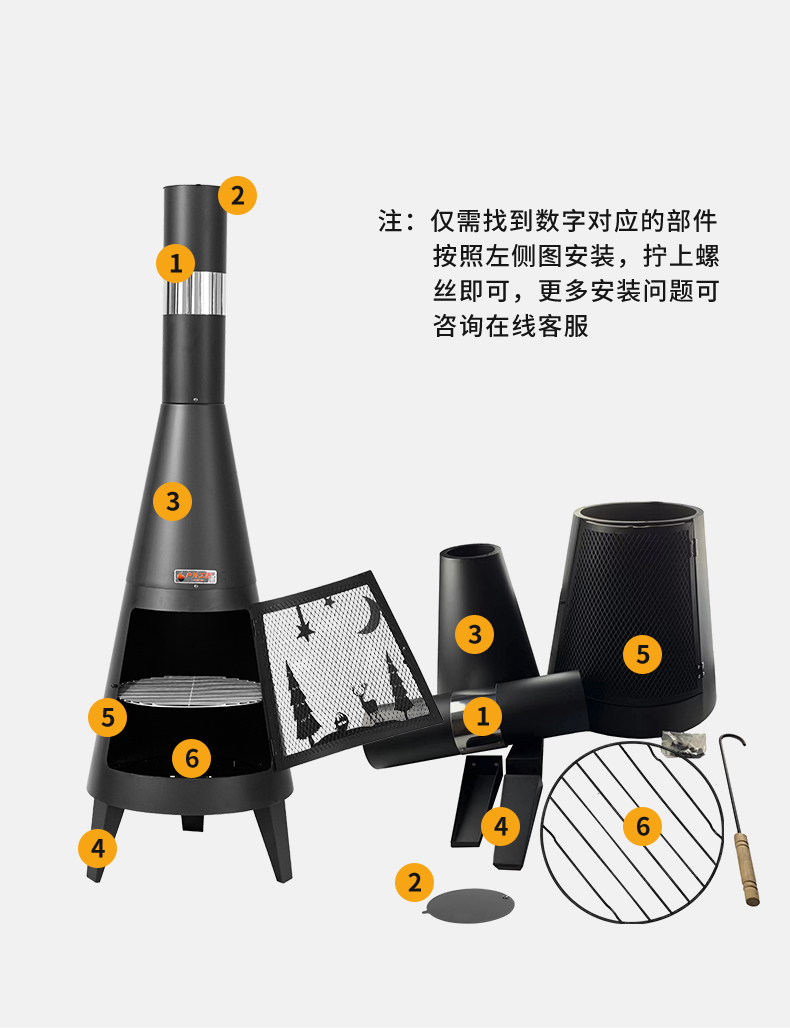 注：仅需找到数字对应的部件按照左侧图安装，拧上螺丝即可，更多安装问题可咨询在线客服

2
1
3
5
6
4

3
5
1
4
6
2