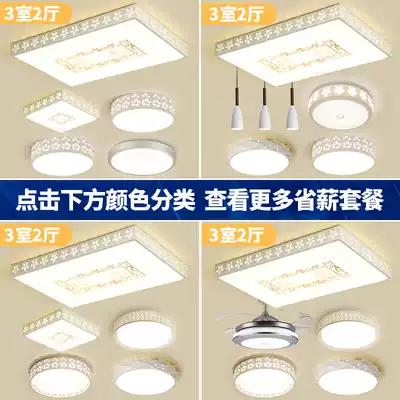 3室2厅

3室2厅

点击下方颜色分类 查看更多省薪套餐

3室2厅

3室2厅