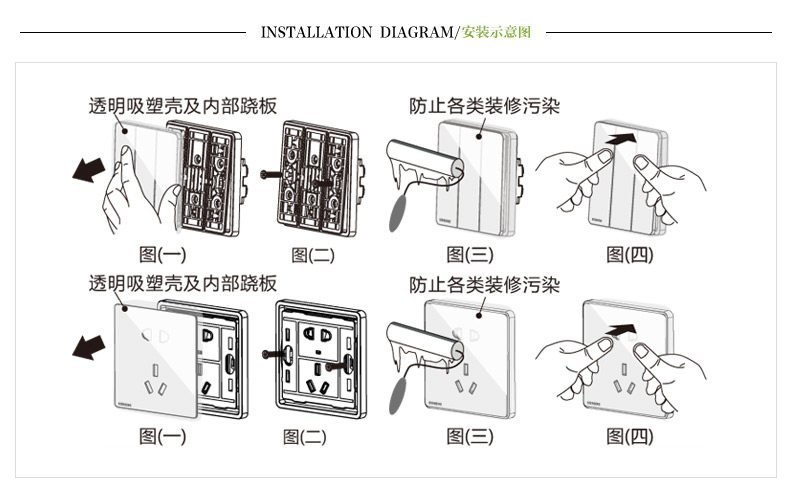 INSTALLATION DIAGRAM/安装示意图

透明吸塑壳及内部跷板

防止各类装修污染

图(一)

图(二)

图(三)

图(四)

透明吸塑壳及内部跷板

防止各类装修污染

图(一)

图(二)

图(三)

图(四)