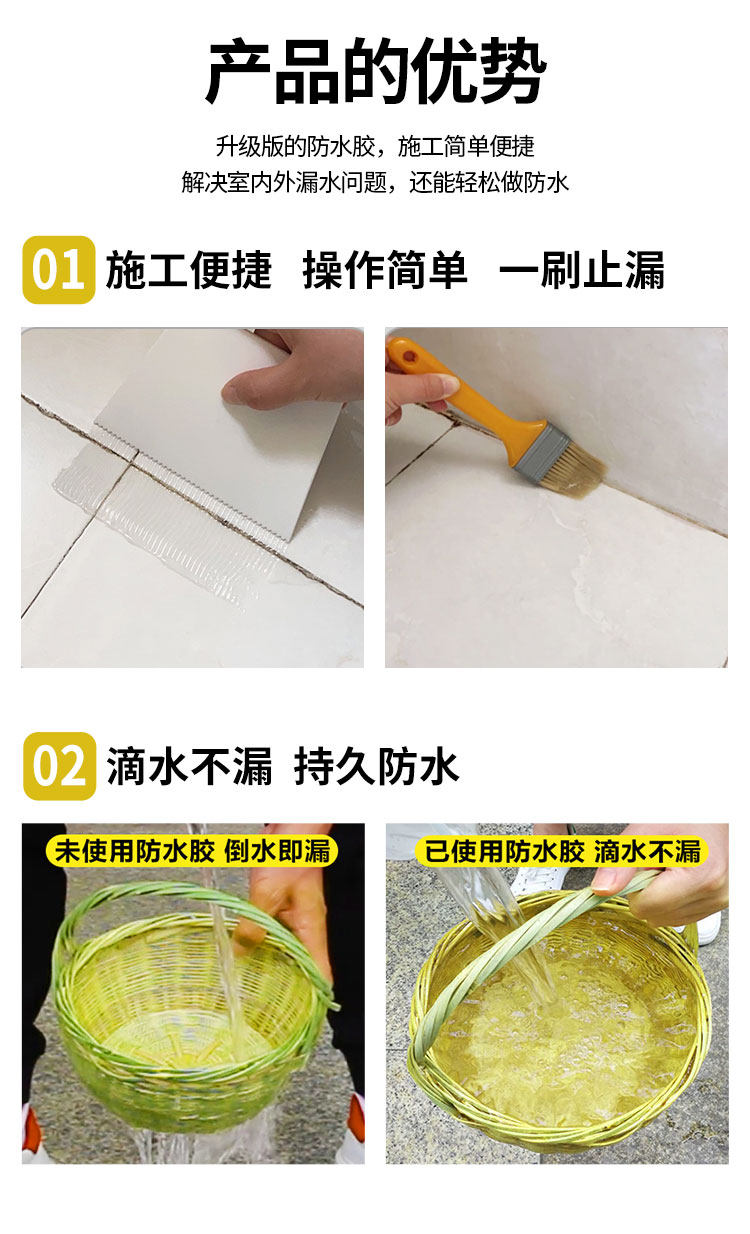 产品的优势

升级版的防水胶，施工简单便捷
解决室内外漏水问题，还能轻松做防水

01 施工便捷 操作简单 一刷止漏

02 滴水不漏 持久防水

未使用防水胶 倒水即漏

已使用防水胶 滴水不漏