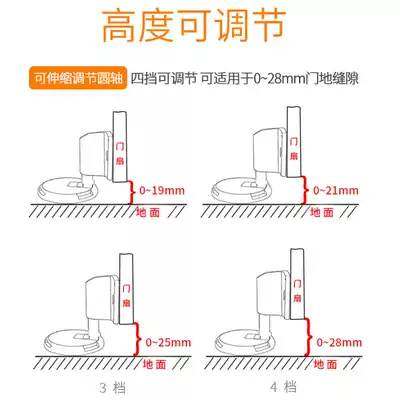 高度可调节

可伸缩调节圆轴 四挡可调节 可适用于0~28mm门地缝隙

门扇
0~19mm
地面

门扇
0~21mm
地面

门扇
0~25mm
地面
3 档

门扇
0~28mm
地面
4 档