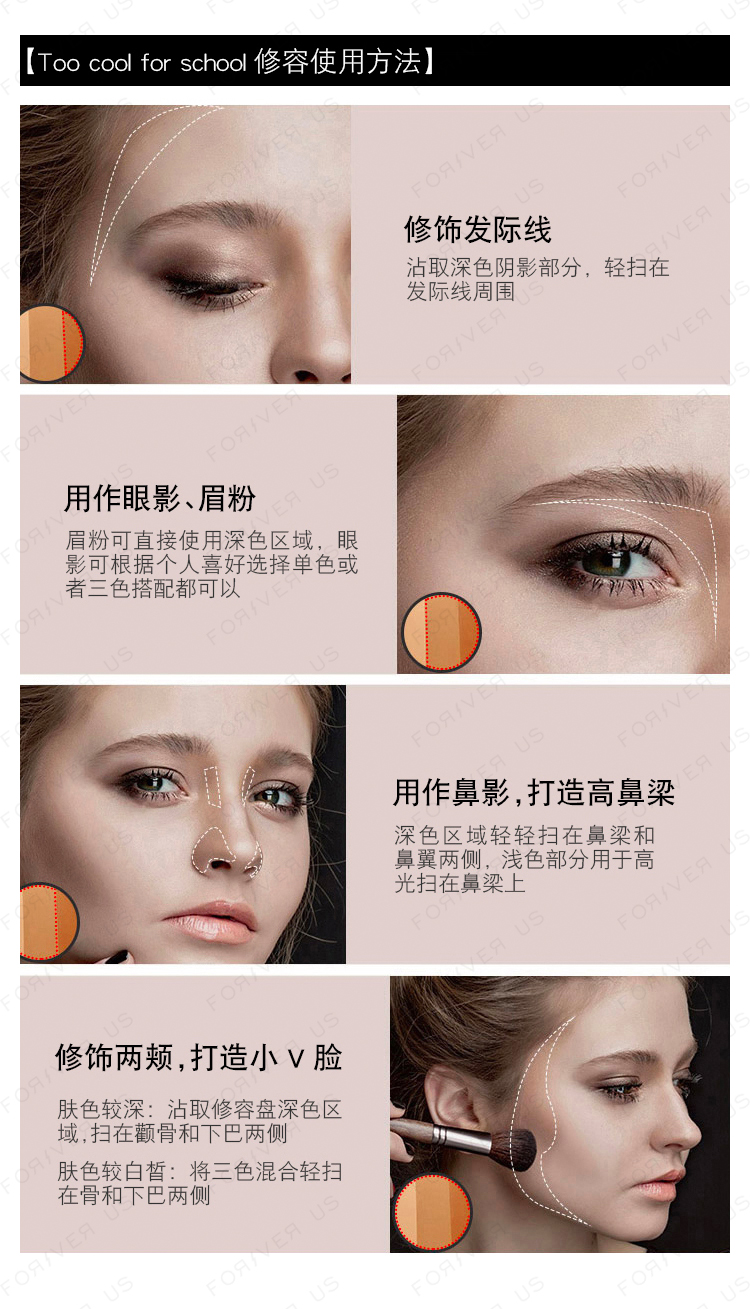 【Too cool for school 修容使用方法】

修饰发际线

沾取深色阴影部分，轻扫在发际线周围

用作眼影、眉粉

眉粉可直接使用深色区域，眼影可根据个人喜好选择单色或者三色搭配都可以

用作鼻影，打造高鼻梁

深色区域轻轻扫在鼻梁和鼻翼两侧，浅色部分用于高光扫在鼻梁上

修饰两颊，打造小 V 脸

肤色较深：沾取修容盘深色区域，扫在颧骨和下巴两侧

肤色较白皙：将三色混合轻扫在骨和下巴两侧

FORIVER US