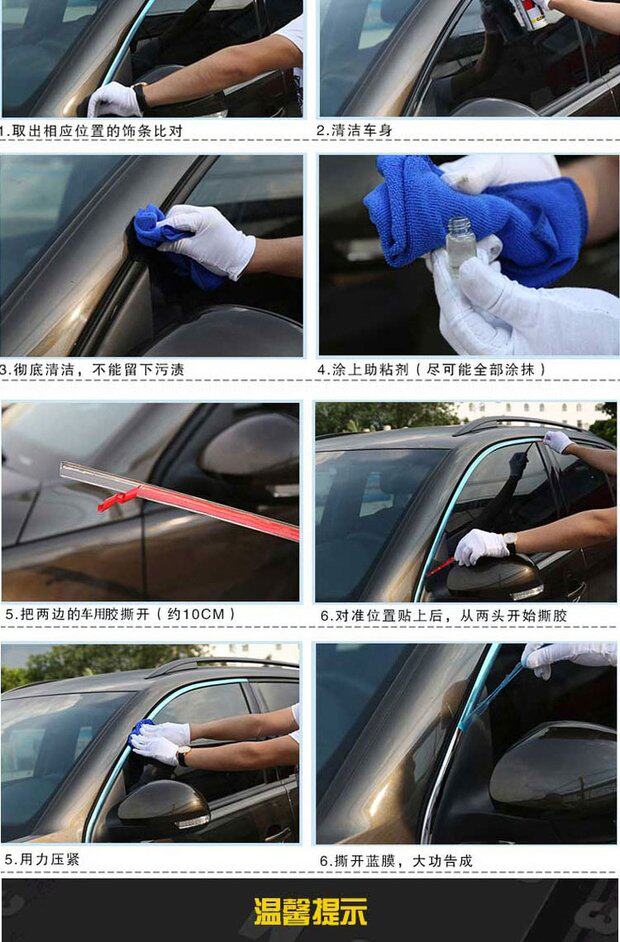 1.取出相应位置的饰条比对

2.清洁车身

3.彻底清洁，不能留下污渍

4.涂上助粘剂（尽可能全部涂抹）

5.把两边的车用胶撕开（约10CM）

6.对准位置贴上后，从两头开始撕胶

5.用力压紧

6.撕开蓝膜，大功告成

温馨提示