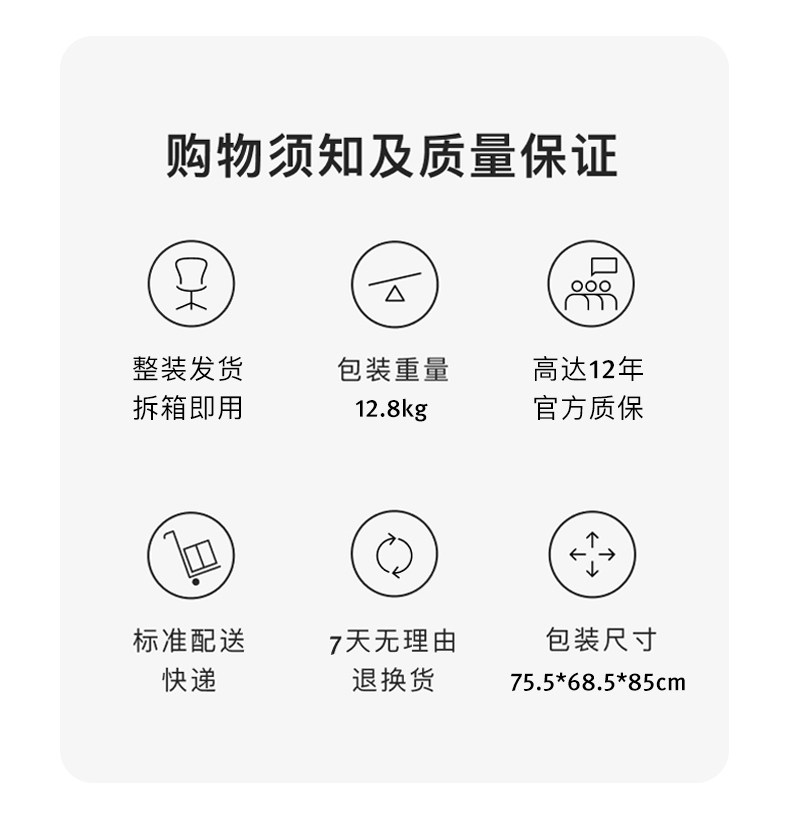 购物须知及质量保证

整装发货
拆箱即用

包装重量
12.8kg

高达12年
官方质保

标准配送
快递

7天无理由
退换货

包装尺寸
75.5*68.5*85cm