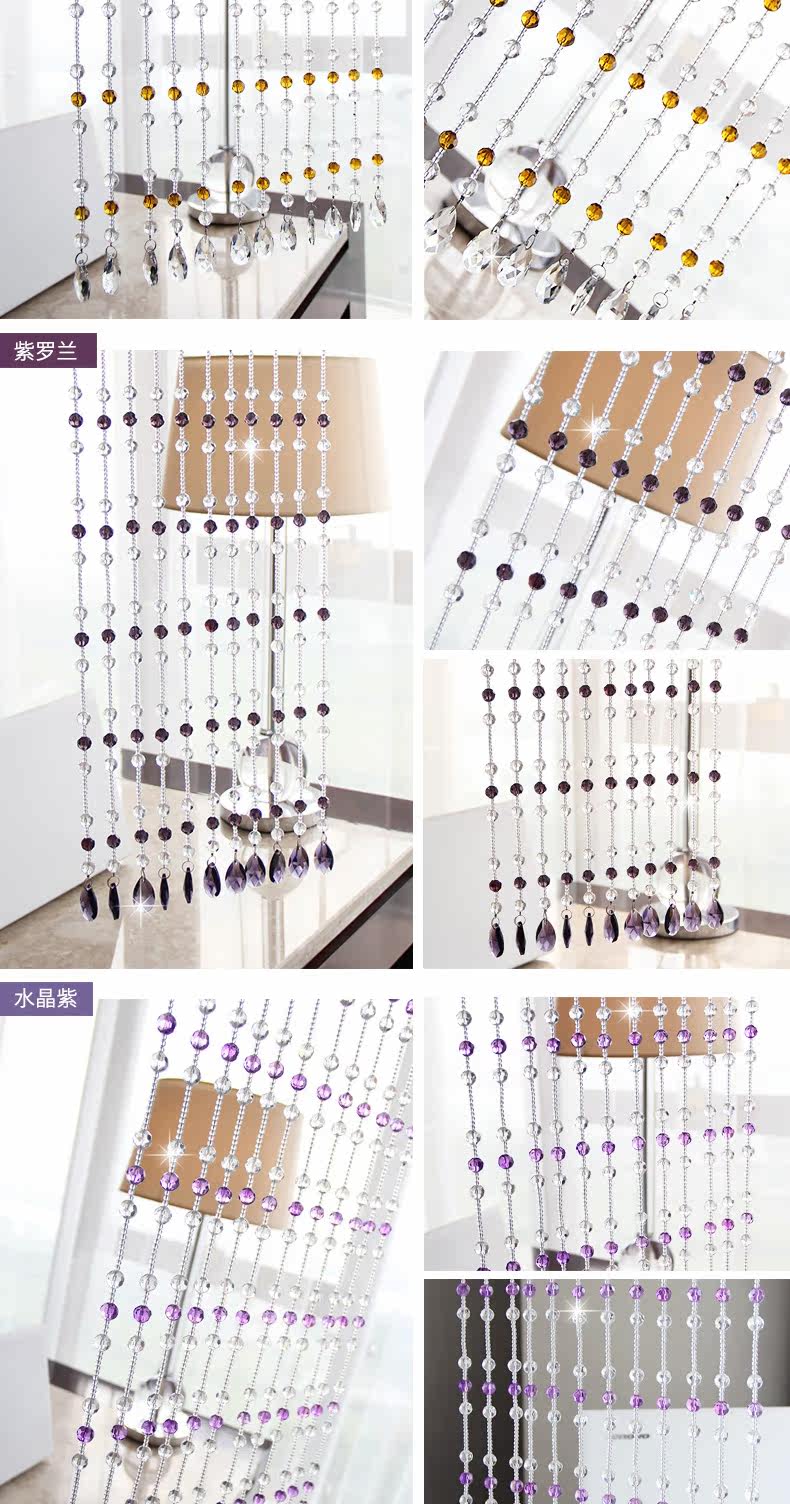 紫罗兰

水晶紫