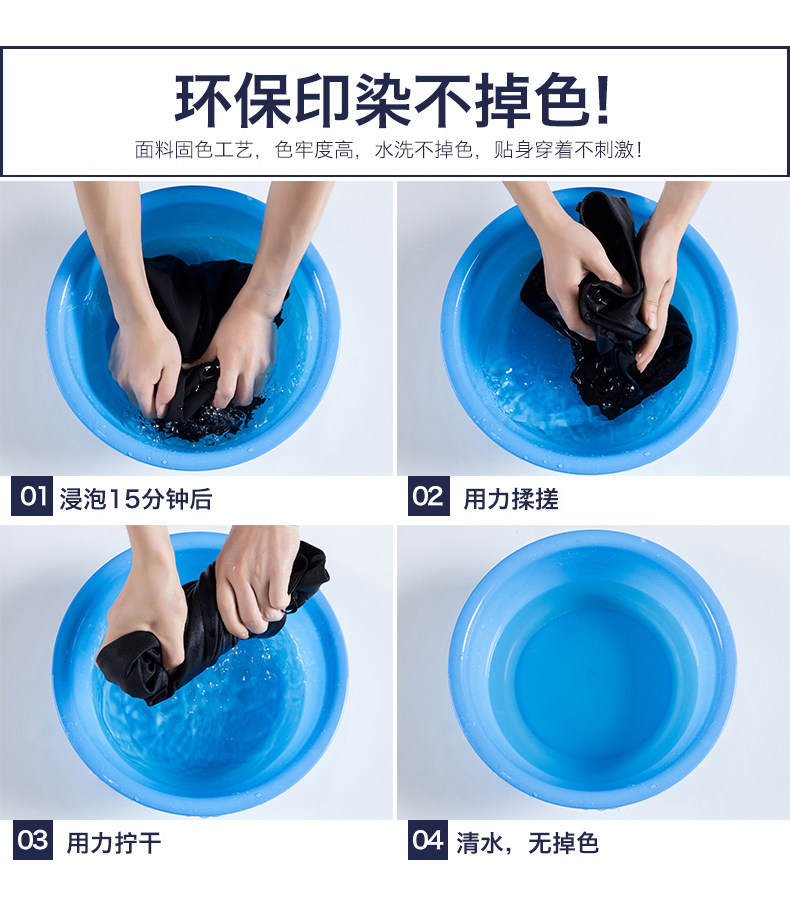 环保印染不掉色!

面料固色工艺，色牢度高，水洗不掉色，贴身穿着不刺激!

01 浸泡15分钟后

02 用力揉搓

03 用力拧干

04 清水，无掉色