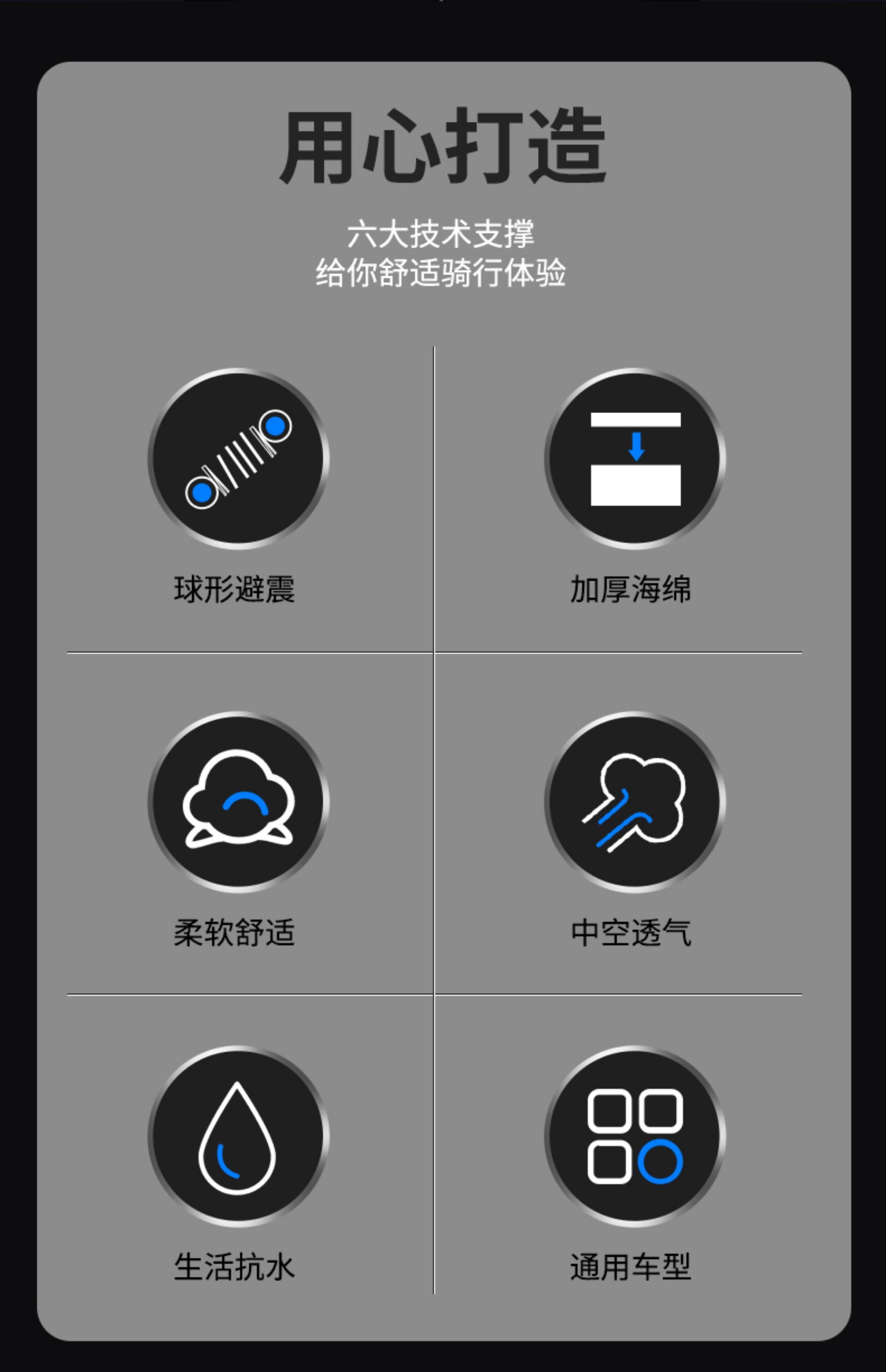 用心打造

六大技术支撑
给你舒适骑行体验

球形避震

加厚海绵

柔软舒适

中空透气

生活抗水

通用车型