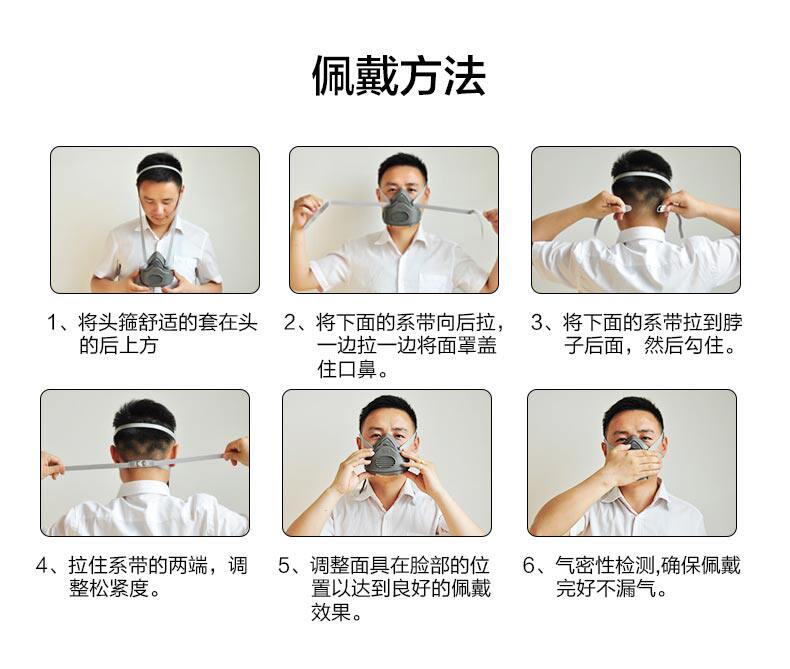 佩戴方法

1、将头箍舒适的套在头的后上方

2、将下面的系带向后拉，一边拉一边将面罩盖住口鼻。

3、将下面的系带拉到脖子后面，然后勾住。

4、拉住系带的两端，调整松紧度。

5、调整面具在脸部的位置以达到良好的佩戴效果。

6、气密性检测,确保佩戴完好不漏气。