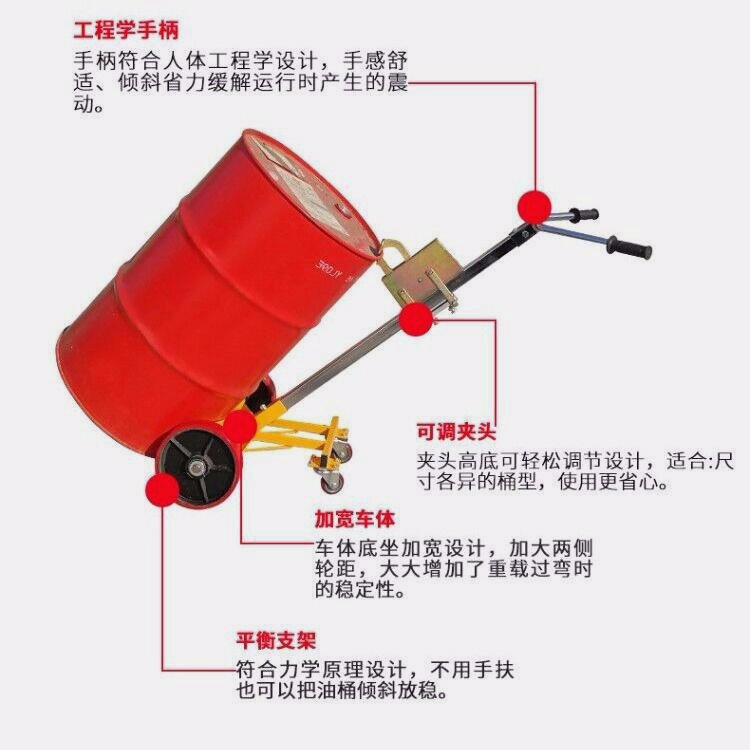 工程学手柄
手柄符合人体工程学设计，手感舒适、倾斜省力缓解运行时产生的震动。

可调夹头
夹头高底可轻松调节设计，适合:尺寸各异的桶型，使用更省心。

加宽车体
车体底坐加宽设计，加大两侧轮距，大大增加了重载过弯时的稳定性。

平衡支架
符合力学原理设计，不用手扶也可以把油桶倾斜放稳。