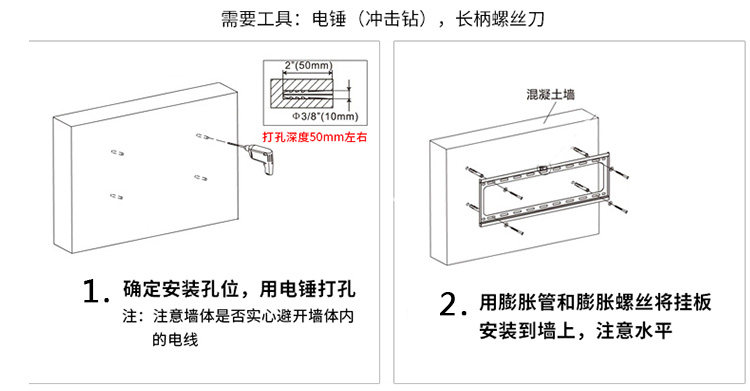 需要工具：电锤（冲击钻），长柄螺丝刀

2"(50mm)

Φ3/8"(10mm)

打孔深度50mm左右

1. 确定安装孔位，用电锤打孔

注：注意墙体是否实心避开墙体内的电线

混凝土墙

2. 用膨胀管和膨胀螺丝将挂板安装到墙上，注意水平