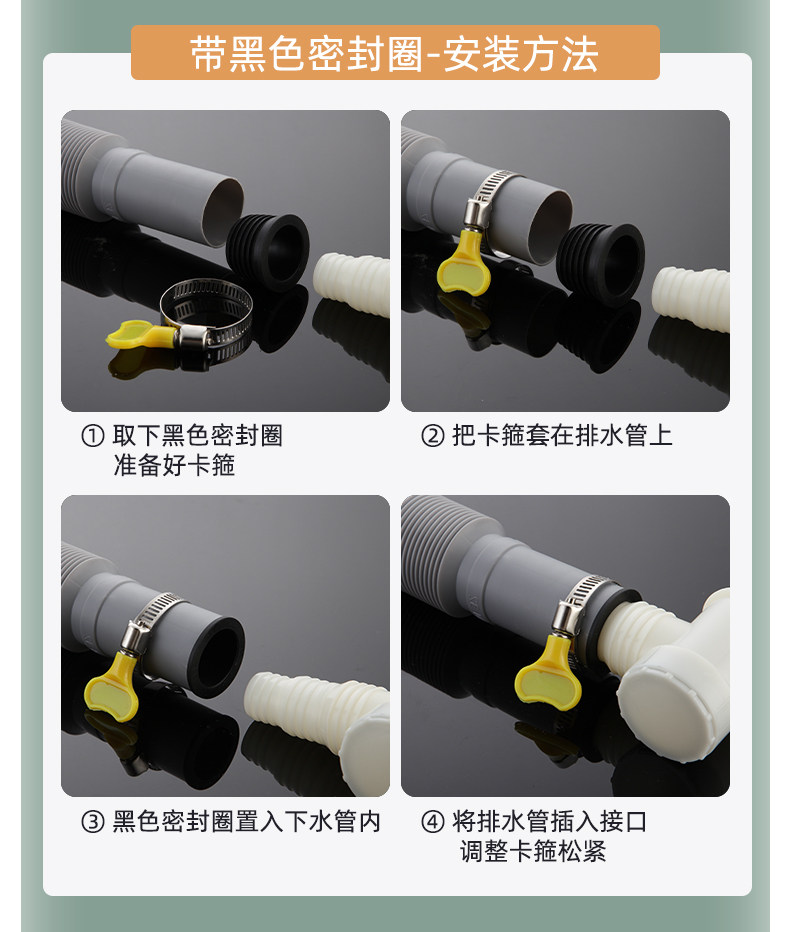 带黑色密封圈-安装方法

① 取下黑色密封圈
准备好卡箍

② 把卡箍套在排水管上

③ 黑色密封圈置入下水管内

④ 将排水管插入接口
调整卡箍松紧