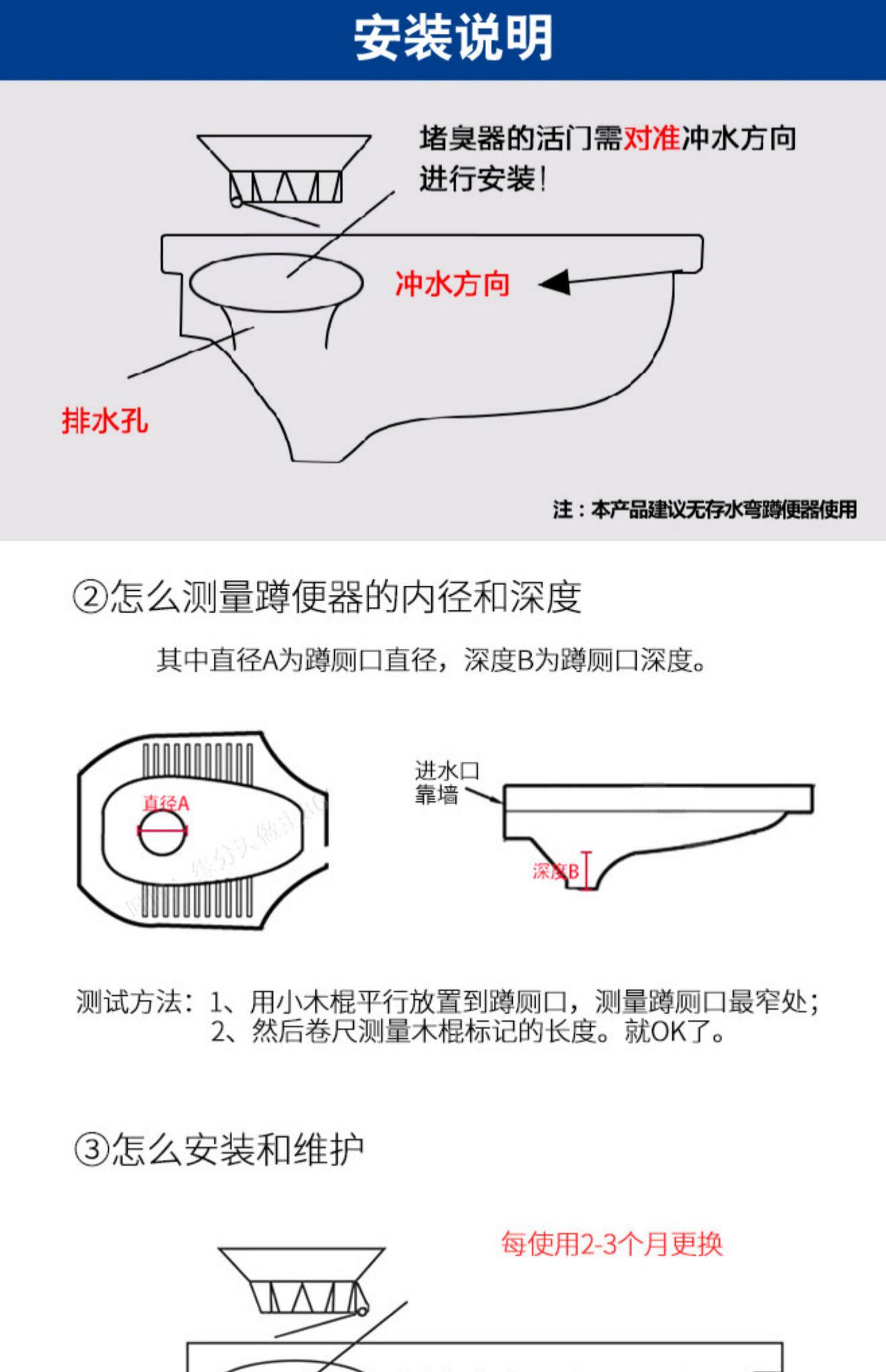 安装说明

堵臭器的活门需对准冲水方向进行安装!

冲水方向

排水孔

注：本产品建议无存水弯蹲便器使用

②怎么测量蹲便器的内径和深度

其中直径A为蹲厕口直径，深度B为蹲厕口深度。

直径A

进水口靠墙

深度B

测试方法：1、用小木棍平行放置到蹲厕口，测量蹲厕口最窄处；
2、然后卷尺测量木棍标记的长度。就OK了。

③怎么安装和维护

每使用2-3个月更换