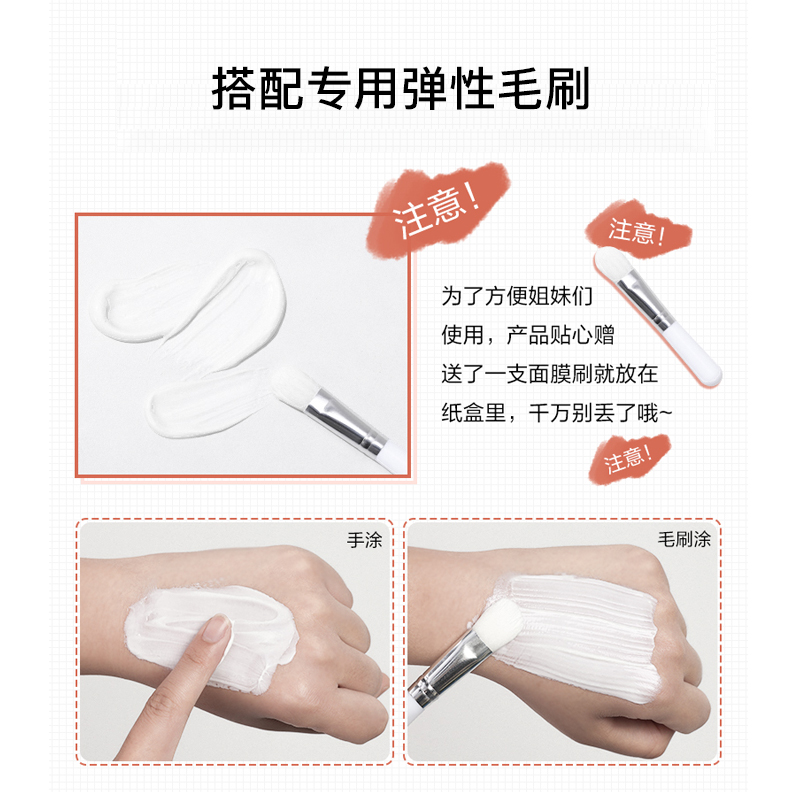 搭配专用弹性毛刷

注意!

注意!

为了方便姐妹们使用，产品贴心赠送了一支面膜刷就放在纸盒里，千万别丢了哦~

注意!

手涂

毛刷涂