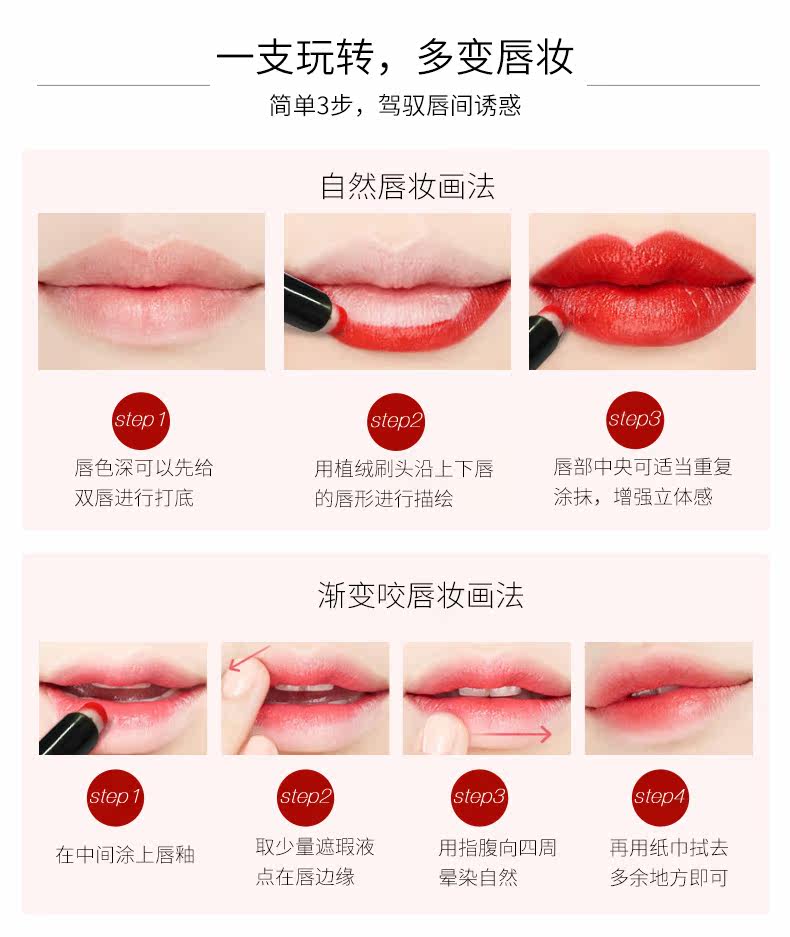 一支玩转，多变唇妆

简单3步，驾驭唇间诱惑

自然唇妆画法

step1

唇色深可以先给双唇进行打底

step2

用植绒刷头沿上下唇的唇形进行描绘

step3

唇部中央可适当重复涂抹，增强立体感

渐变咬唇妆画法

step1

在中间涂上唇釉

step2

取少量遮瑕液点在唇边缘

step3

用指腹向四周晕染自然

step4

再用纸巾拭去多余地方即可