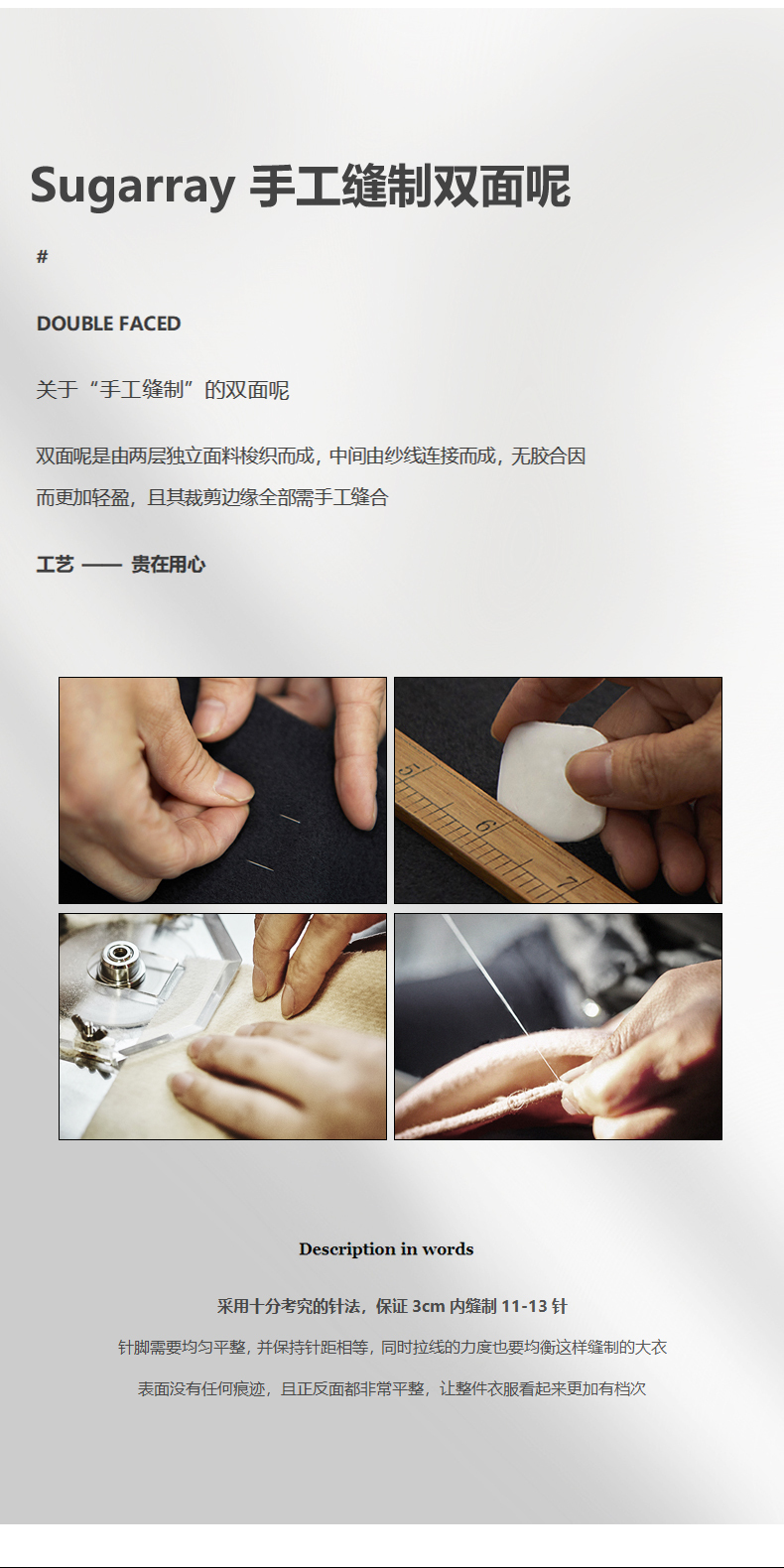 Sugarray 手工缝制双面呢

#

DOUBLE FACED

关于“手工缝制”的双面呢

双面呢是由两层独立面料梭织而成，中间由纱线连接而成，无胶合因而更加轻盈，且其裁剪边缘全部需手工缝合

工艺 —— 贵在用心

5

6

7

Description in words

采用十分考究的针法，保证 3cm 内缝制 11-13 针

针脚需要均匀平整，并保持针距相等，同时拉线的力度也要均衡这样缝制的大衣

表面没有任何痕迹，且正反面都非常平整，让整件衣服看起来更加有档次