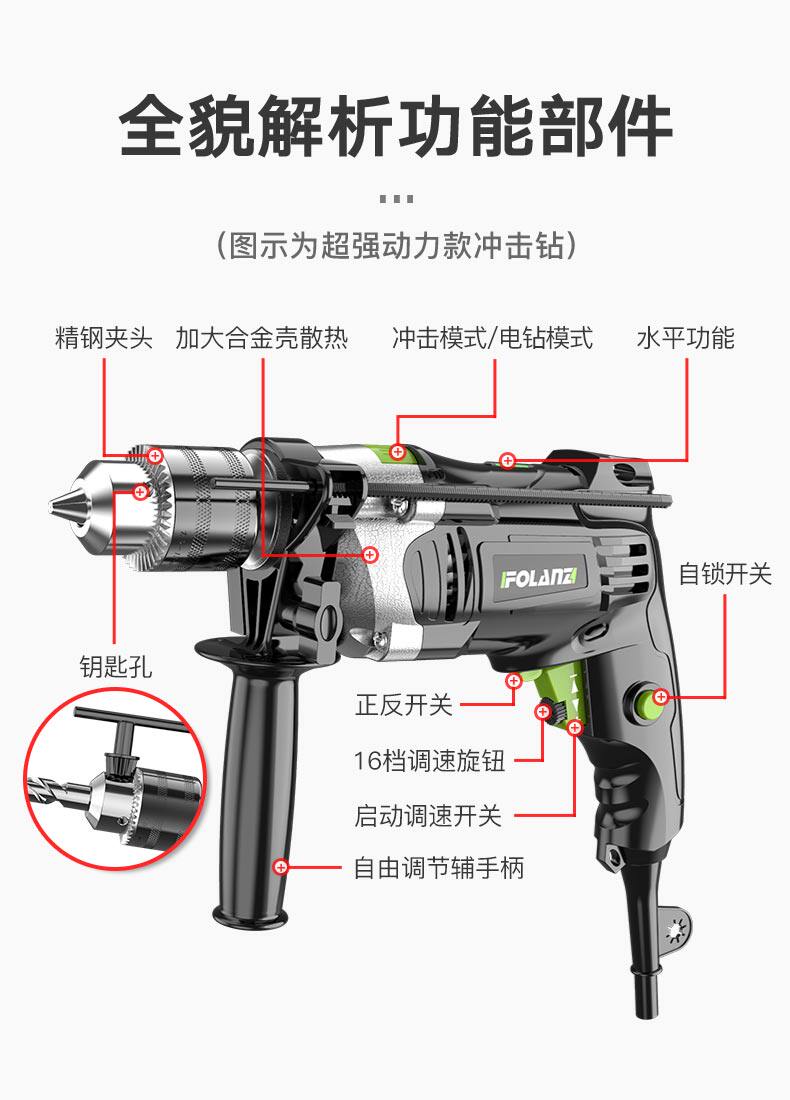 全貌解析功能部件

...

（图示为超强动力款冲击钻）

精钢夹头

加大合金壳散热

冲击模式/电钻模式

水平功能

FOLANZ

自锁开关

钥匙孔

正反开关

16档调速旋钮

启动调速开关

自由调节辅手柄