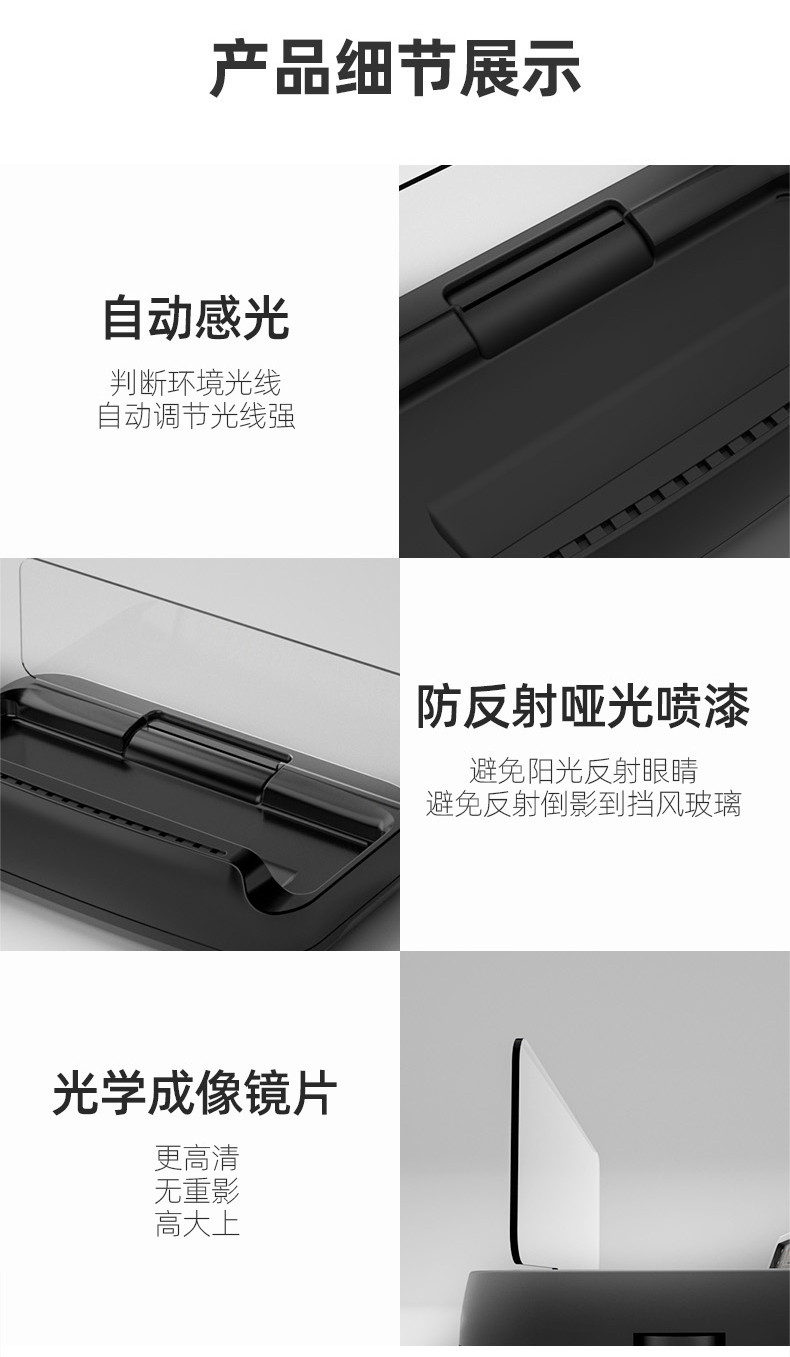 产品细节展示

自动感光

判断环境光线
自动调节光线强

防反射哑光喷漆

避免阳光反射眼睛
避免反射倒影到挡风玻璃

光学成像镜片

更高清
无重影
高大上